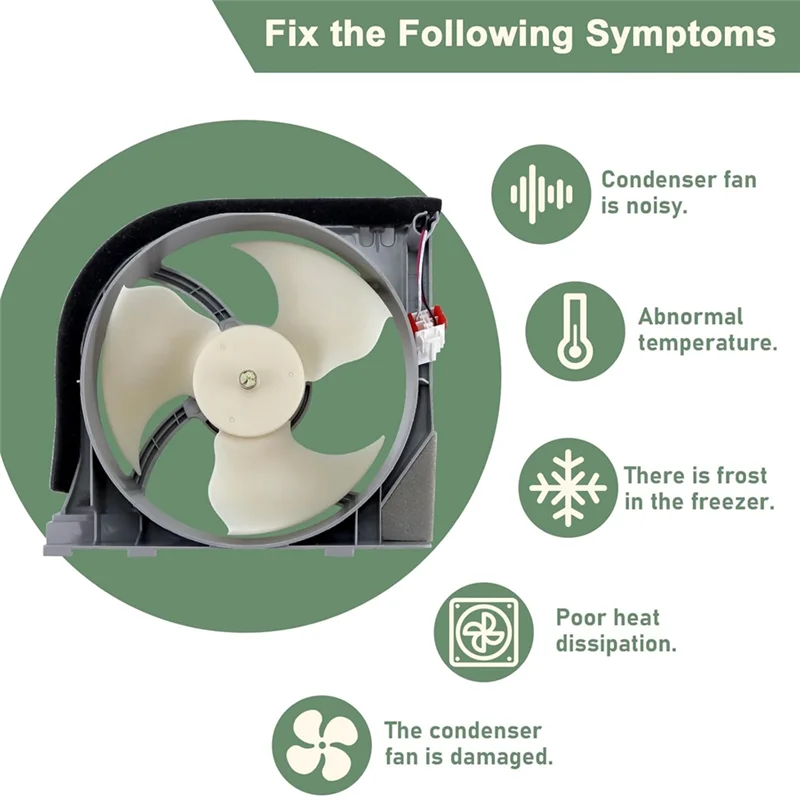 Fix the Following Symptoms

Condenser fan is noisy.

Abnormal temperature.

There is frost in the freezer.

Poor heat dissipation.

The condenser fan is damaged.