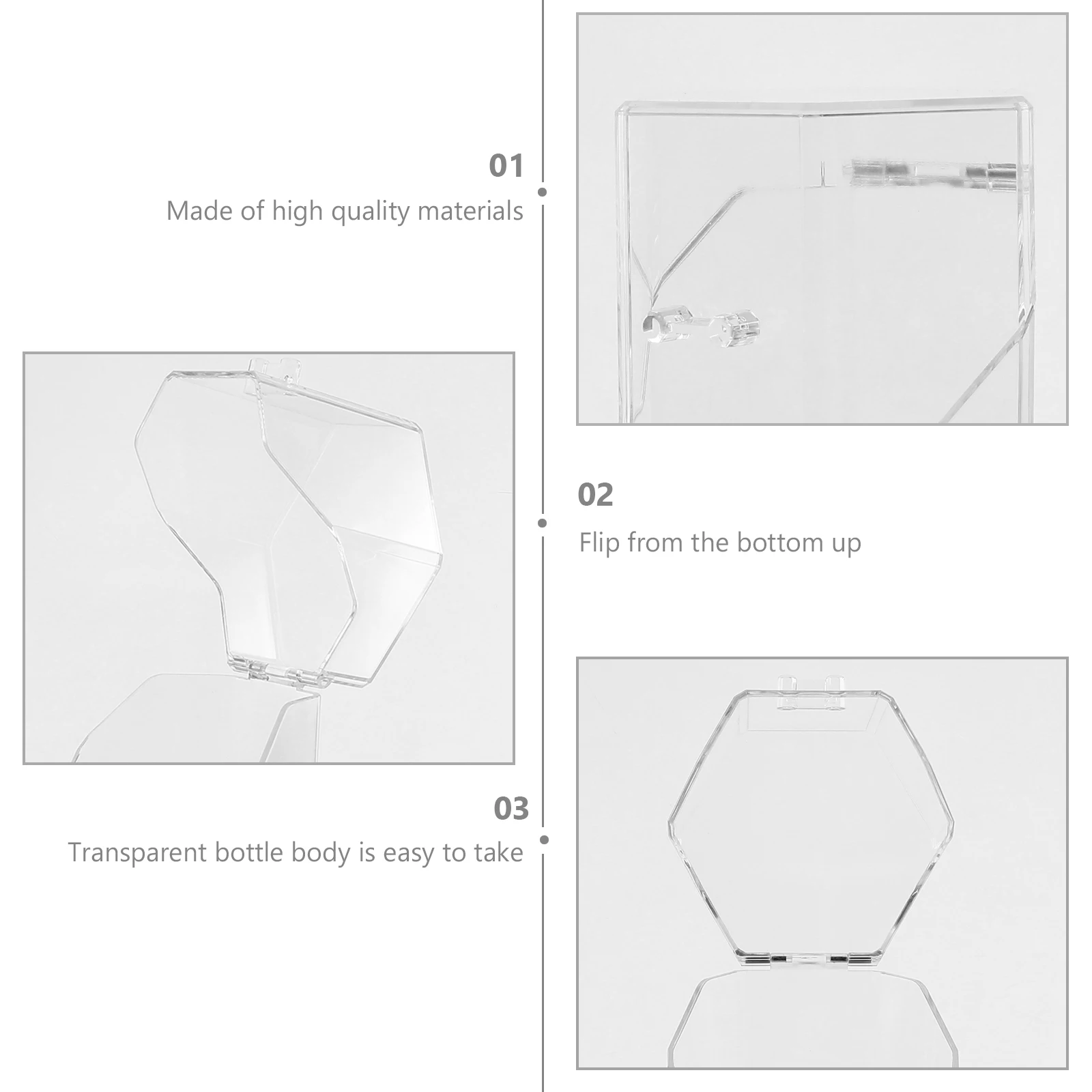 01
Made of high quality materials

02
Flip from the bottom up

03
Transparent bottle body is easy to take