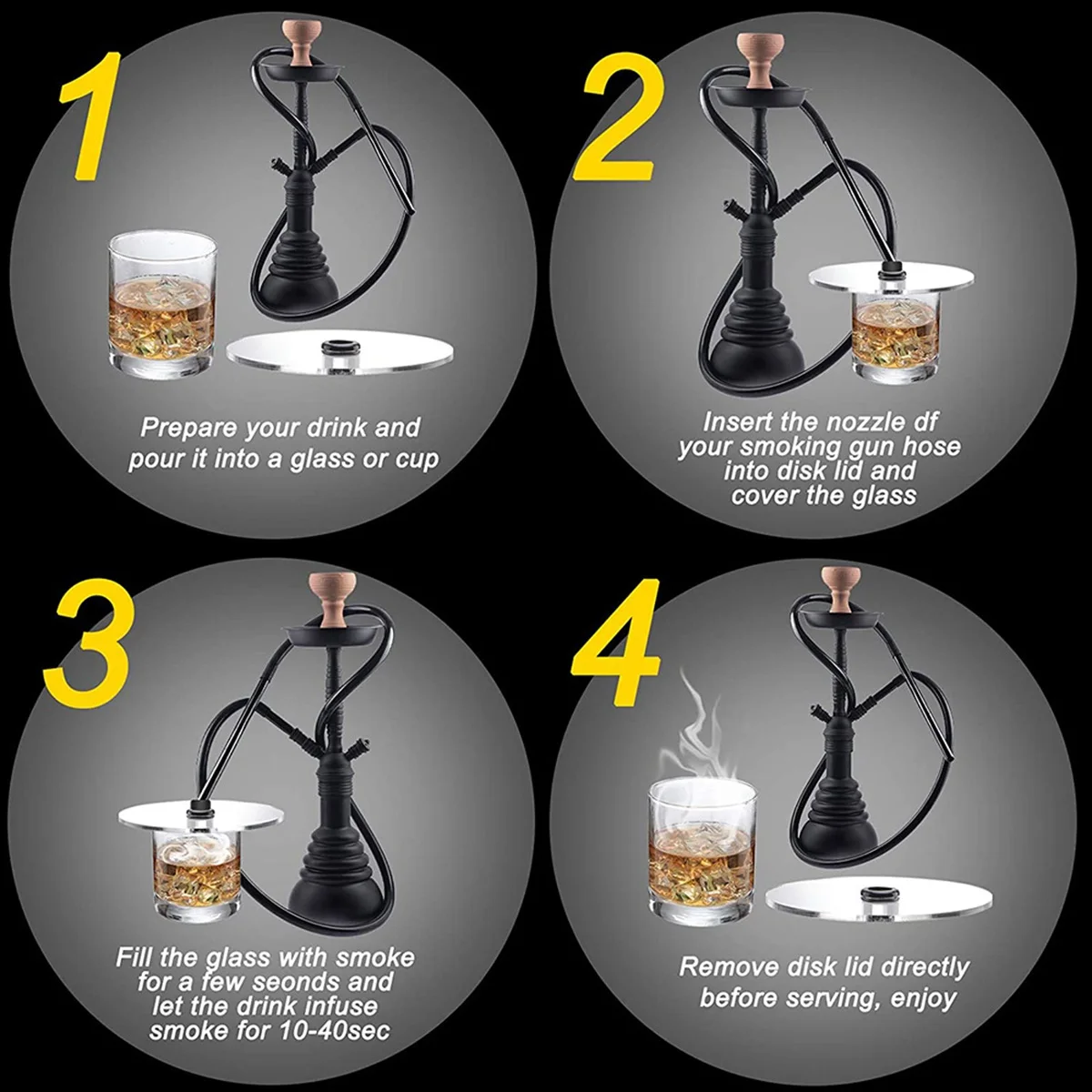 1

Prepare your drink and pour it into a glass or cup

2

Insert the nozzle df your smoking gun hose into disk lid and cover the glass

3

Fill the glass with smoke for a few seonds and let the drink infuse smoke for 10-40sec

4

Remove disk lid directly before serving, enjoy