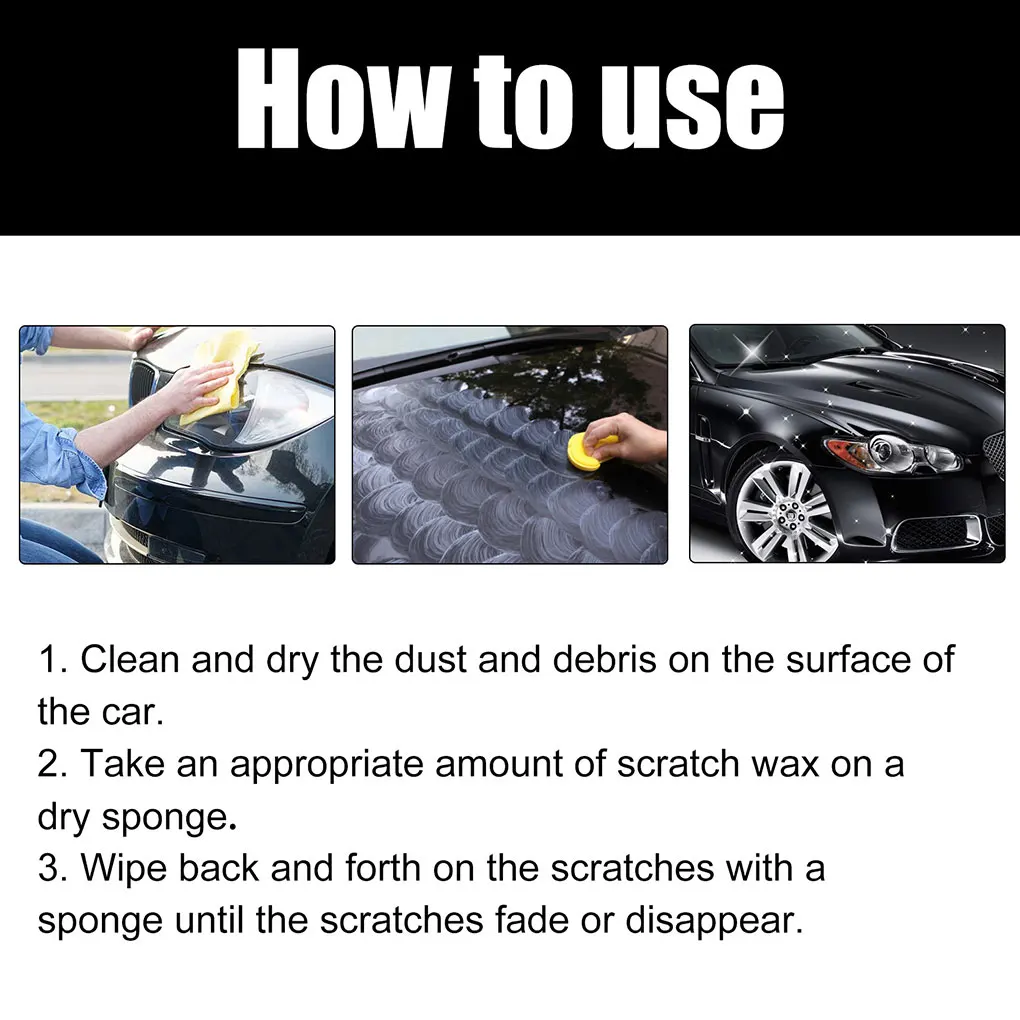 How to use

1. Clean and dry the dust and debris on the surface of the car.
2. Take an appropriate amount of scratch wax on a dry sponge.
3. Wipe back and forth on the scratches with a sponge until the scratches fade or disappear.