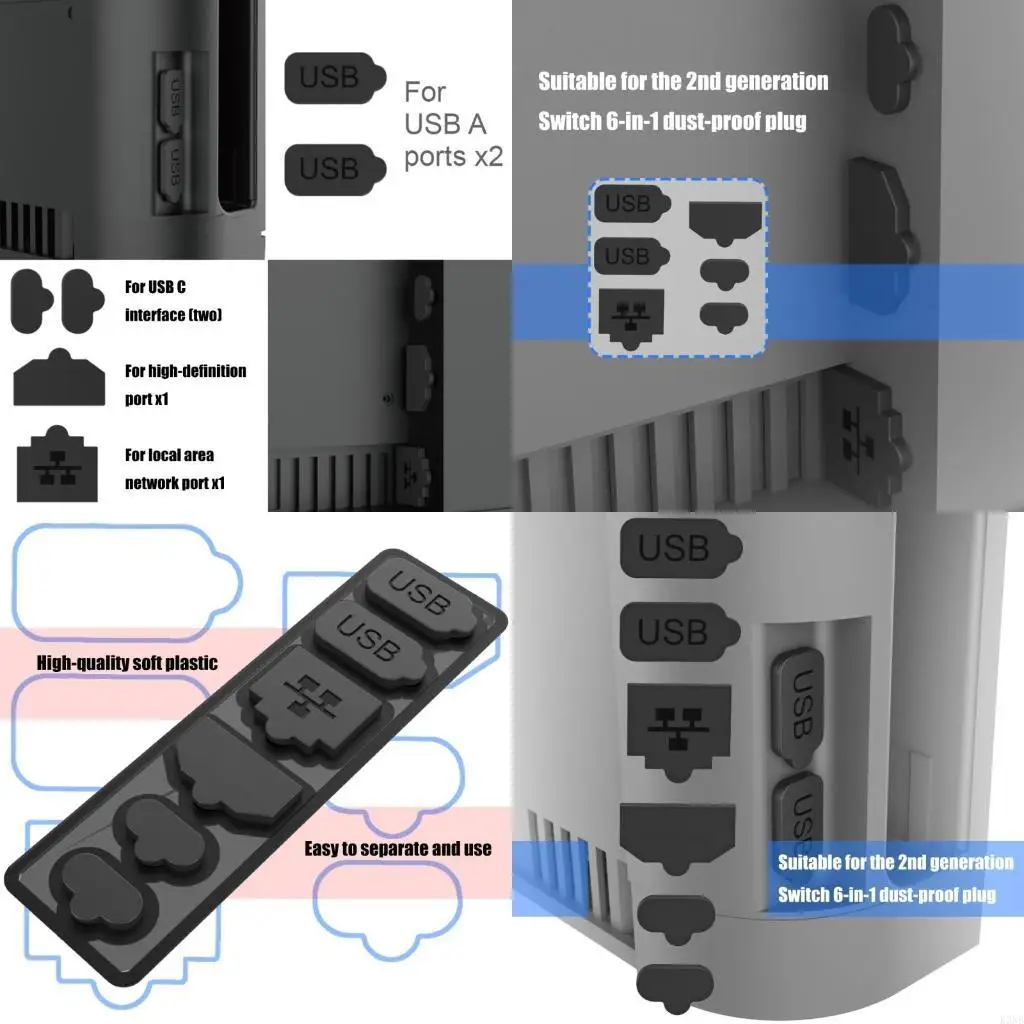 USB
USB

USB
USB
For USB A ports x2

Suitable for the 2nd generation
Switch 6-in-1 dust-proof plug

USB
USB

For USB C interface (two)

For high-definition port x1

For local area network port x1

USB
USB
High-quality soft plastic

Easy to separate and use

USB
USB
USB
USB

Suitable for the 2nd generation
Switch 6-in-1 dust-proof plug