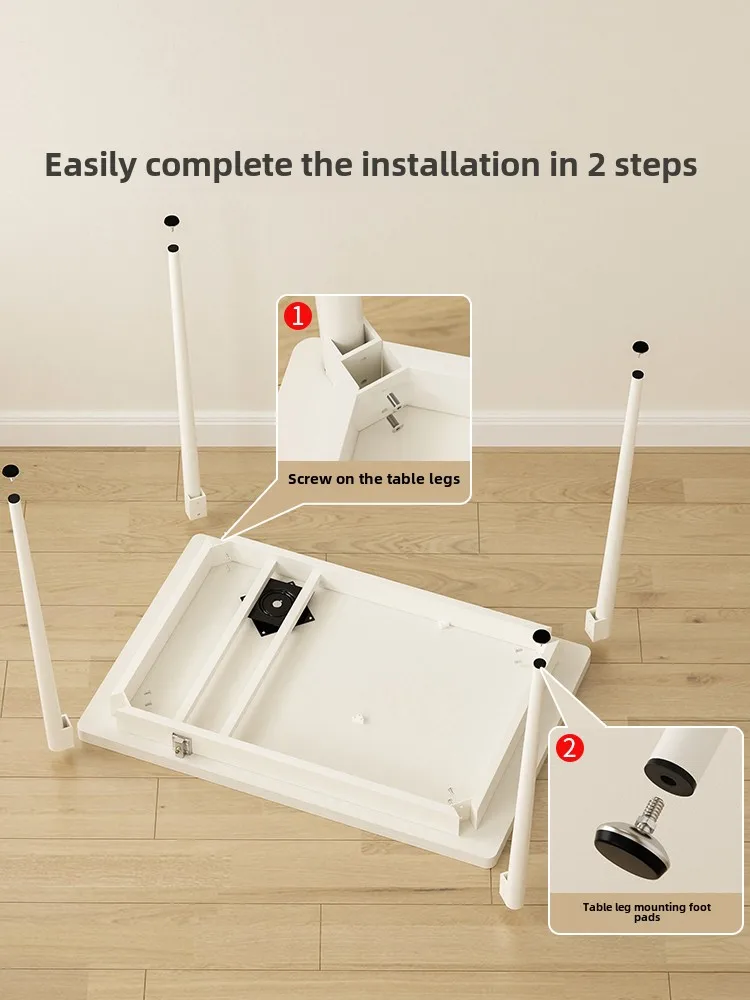 Easily complete the installation in 2 steps

1

Screw on the table legs

2

Table leg mounting foot pads