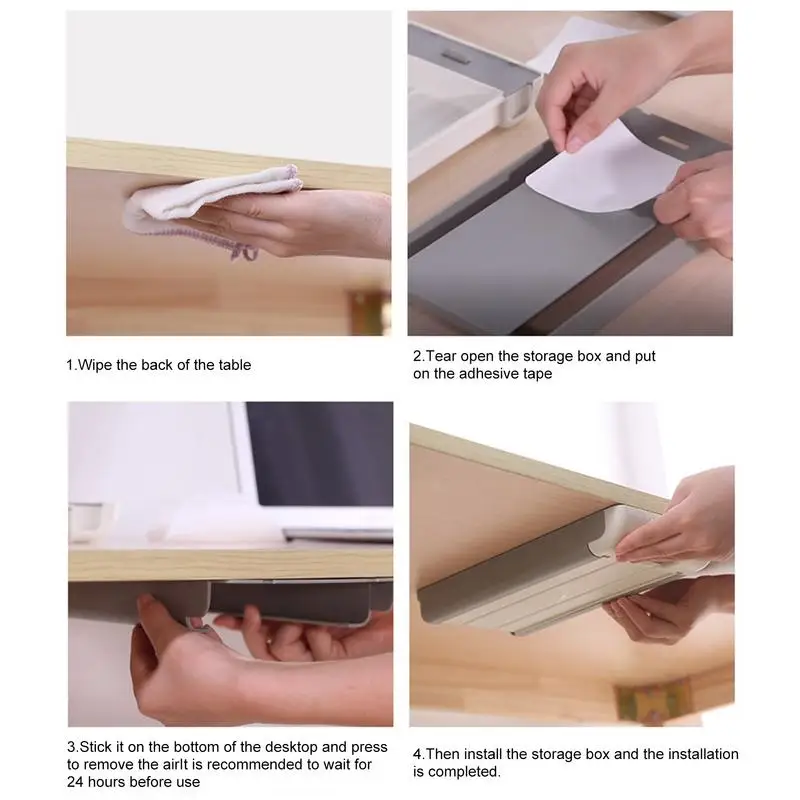 1.Wipe the back of the table

2.Tear open the storage box and put on the adhesive tape

3.Stick it on the bottom of the desktop and press to remove the airIt is recommended to wait for 24 hours before use

4.Then install the storage box and the installation is completed.