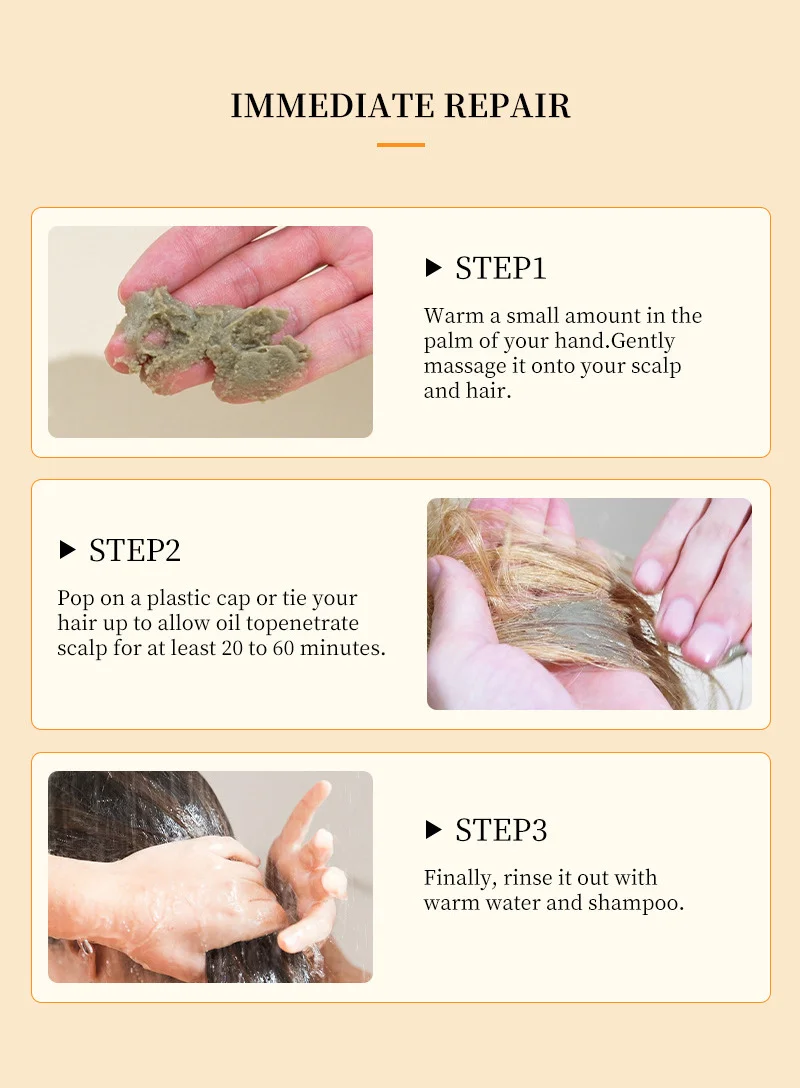 IMMEDIATE REPAIR

▶ STEP1

Warm a small amount in the palm of your hand.Gently massage it onto your scalp and hair.

▶ STEP2

Pop on a plastic cap or tie your hair up to allow oil topenetrate scalp for at least 20 to 60 minutes.

▶ STEP3

Finally, rinse it out with warm water and shampoo.