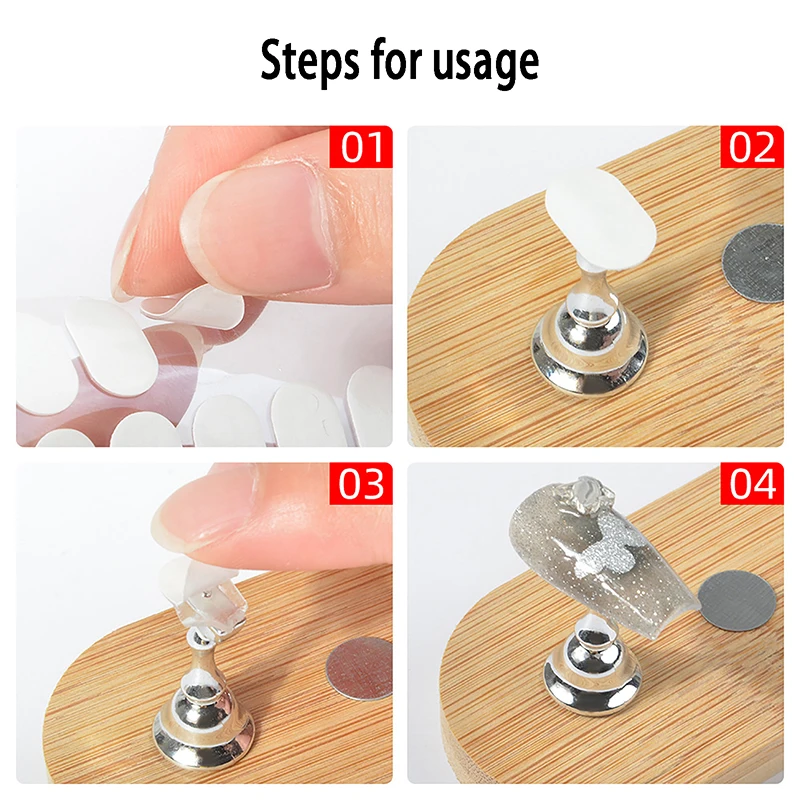 Steps for usage

01

02

03

04