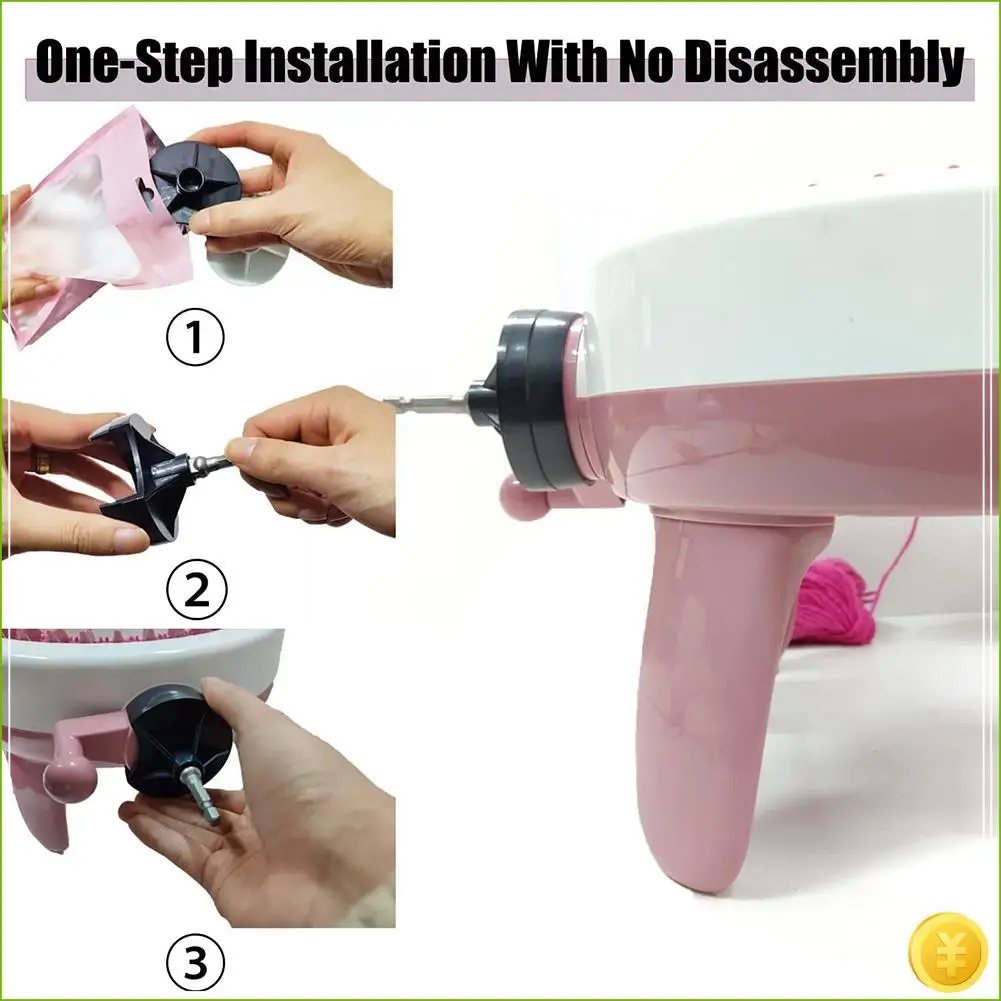 One-Step Installation With No Disassembly

①

②

③

¥