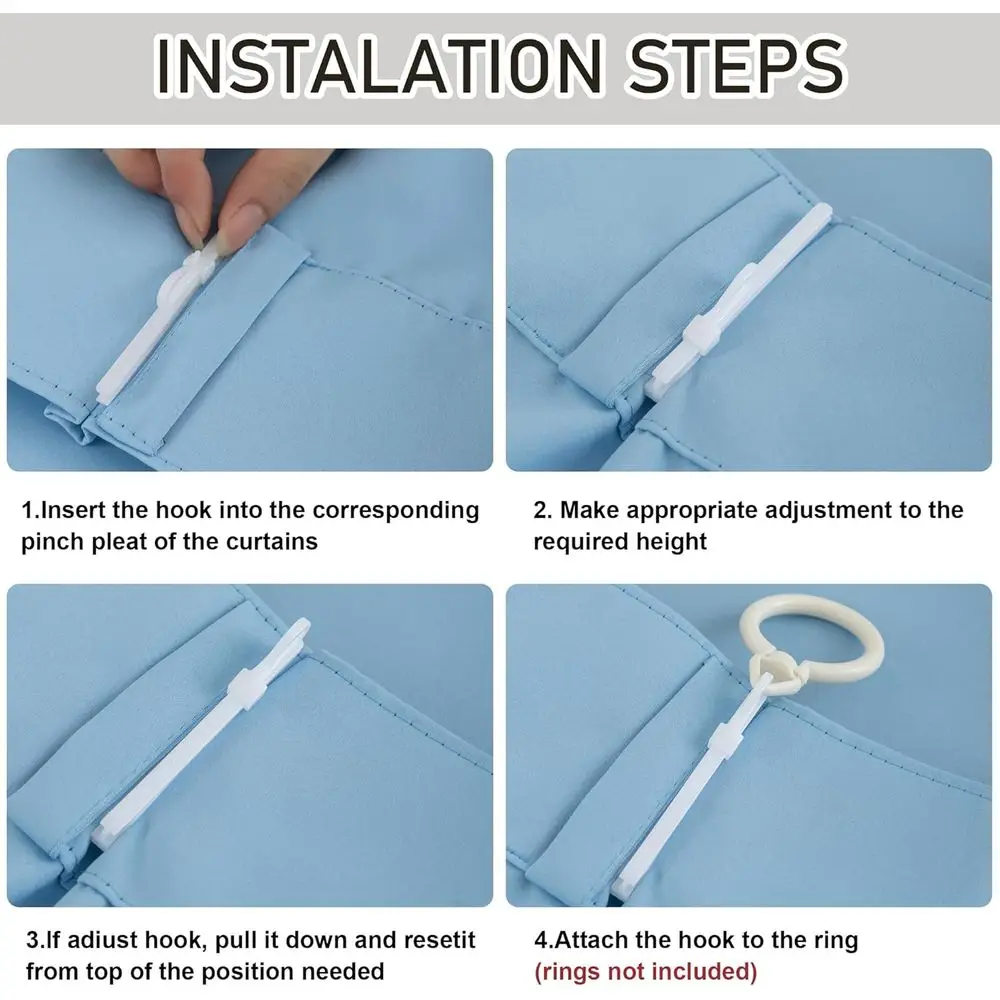 INSTALATION STEPS

1.Insert the hook into the corresponding pinch pleat of the curtains

2. Make appropriate adjustment to the required height

3.If adiust hook, pull it down and resetit from top of the position needed

4.Attach the hook to the ring (rings not included)