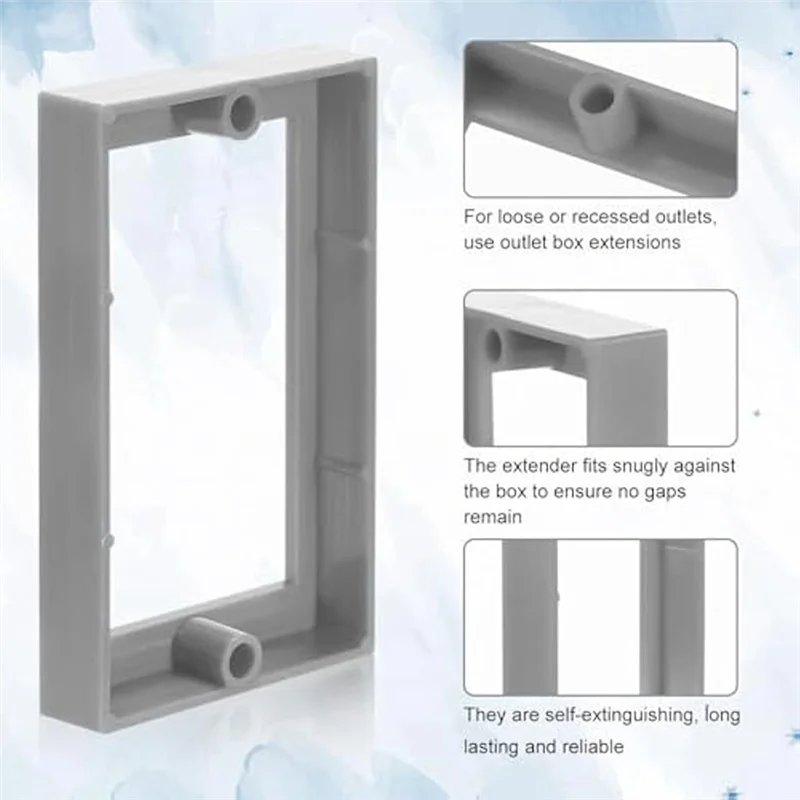 For loose or recessed outlets, use outlet box extensions

The extender fits snugly against the box to ensure no gaps remain

They are self-extinguishing, long lasting and reliable