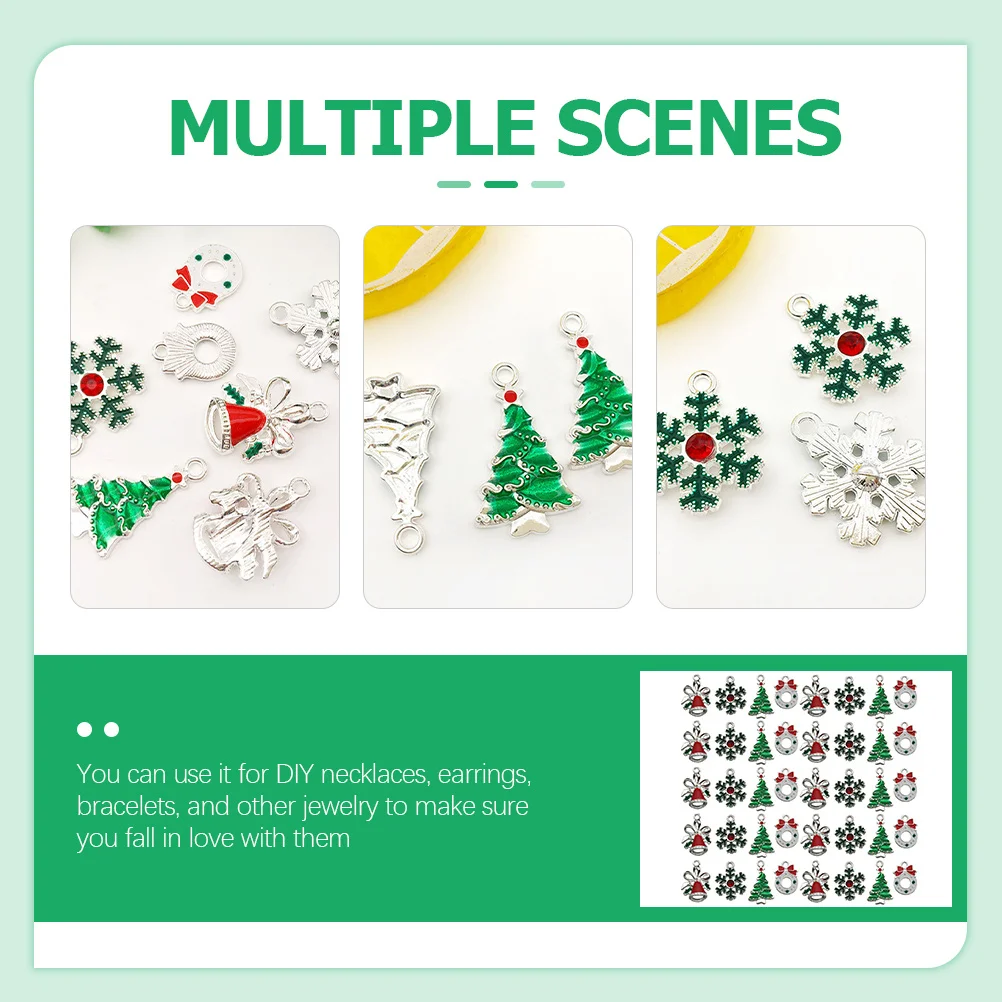 MULTIPLE SCENES

You can use it for DIY necklaces, earrings, bracelets, and other jewelry to make sure you fall in love with them