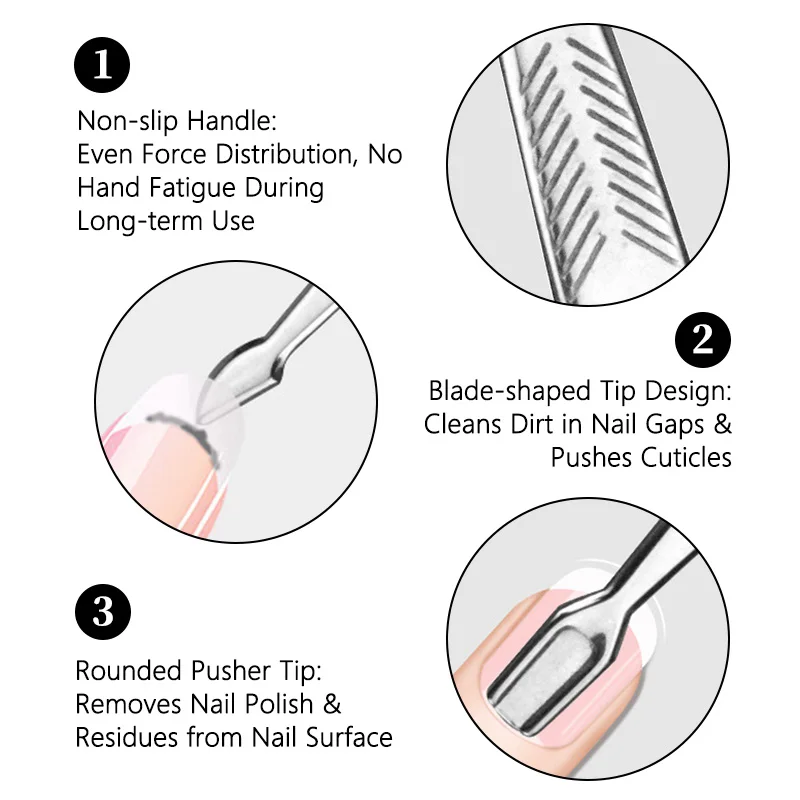 1

Non-slip Handle:
Even Force Distribution, No Hand Fatigue During Long-term Use

2

Blade-shaped Tip Design:
Cleans Dirt in Nail Gaps & Pushes Cuticles

3

Rounded Pusher Tip:
Removes Nail Polish & Residues from Nail Surface