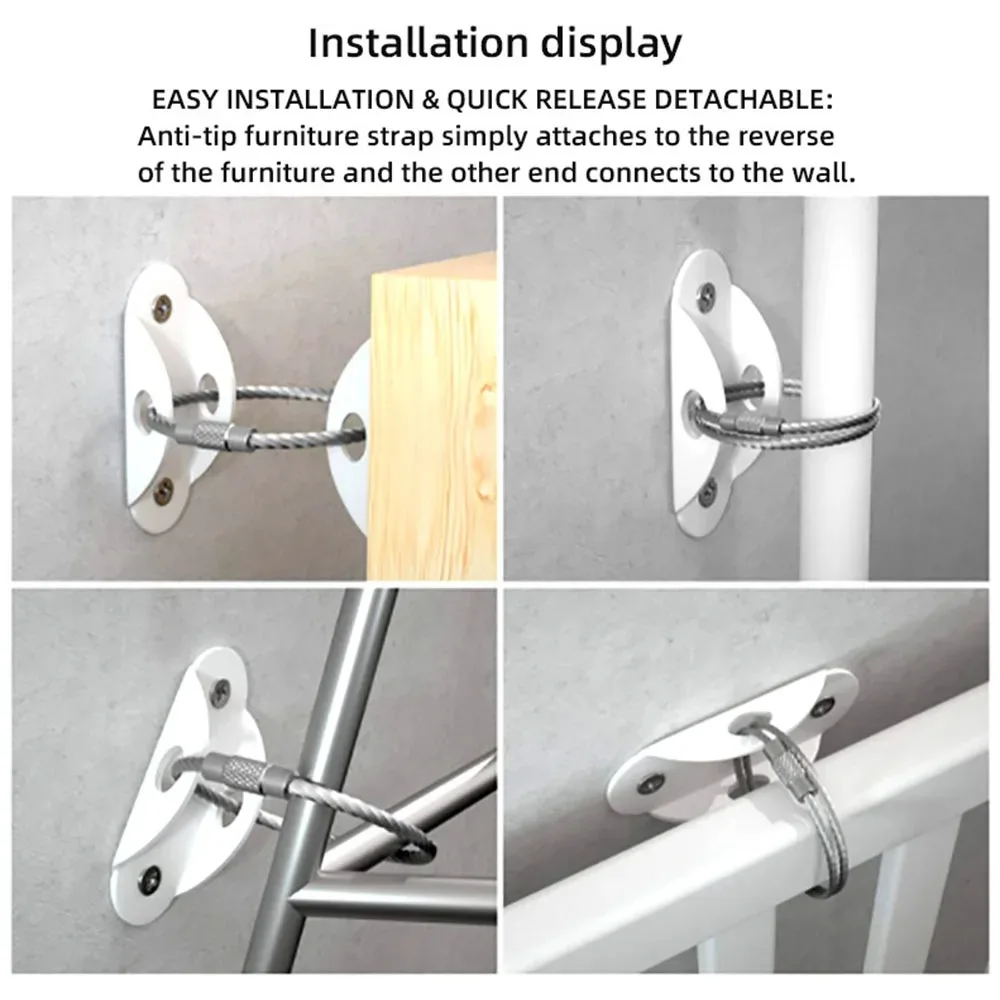 Installation display

EASY INSTALLATION & QUICK RELEASE DETACHABLE:
Anti-tip furniture strap simply attaches to the reverse of the furniture and the other end connects to the wall.