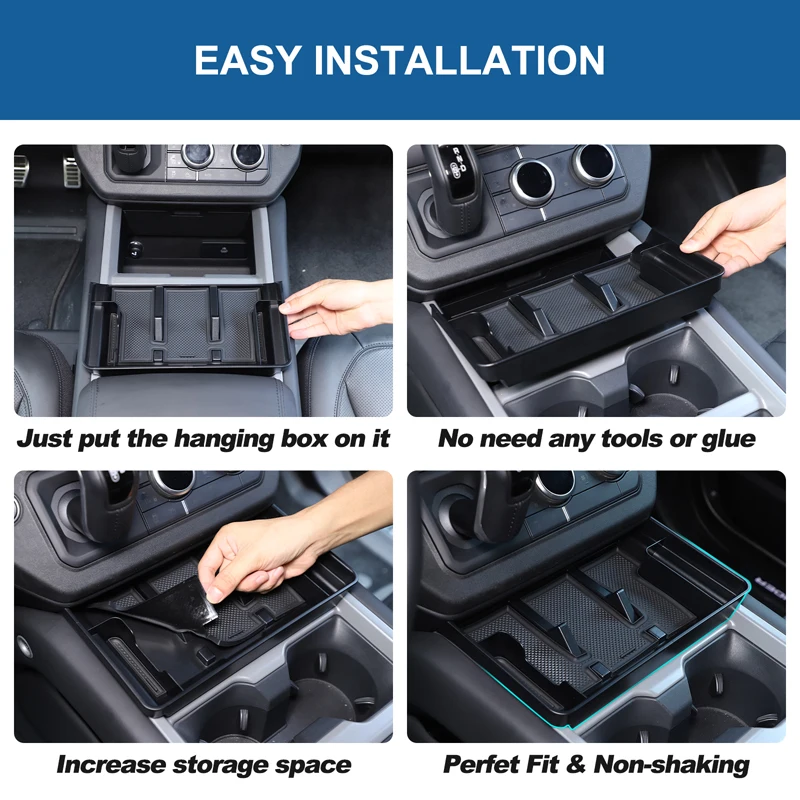 EASY INSTALLATION

Just put the hanging box on it

No need any tools or glue

Increase storage space

Perfet Fit & Non-shaking