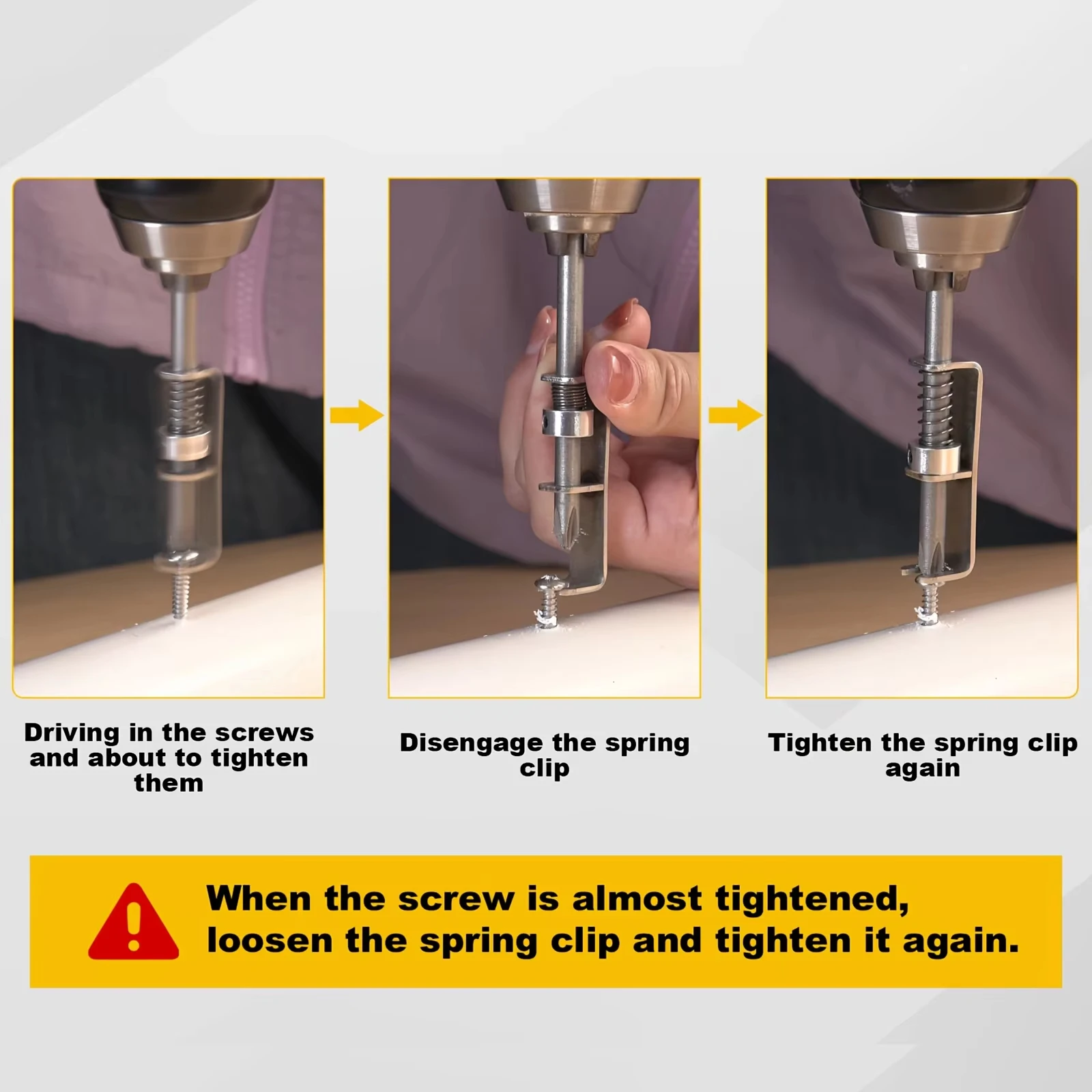 Driving in the screws and about to tighten them

Disengage the spring clip

Tighten the spring clip again

When the screw is almost tightened, loosen the spring clip and tighten it again.