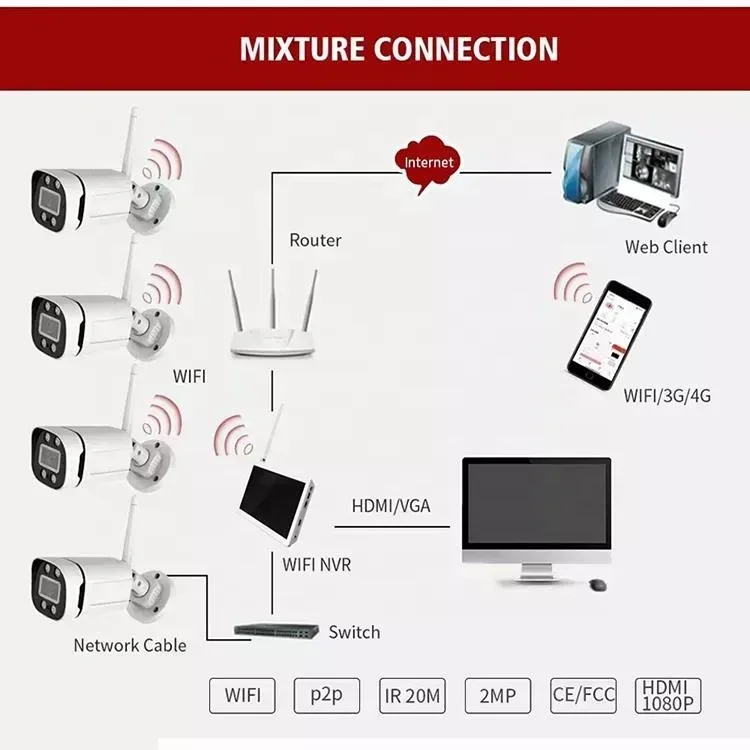 MIXTURE CONNECTION

Internet

Router

Web Client

WIFI

WIFI/3G/4G

HDMI/VGA

WIFI NVR

Switch

Network Cable

WIFI

p2p

IR 20M

2MP

CE/FCC

HDMI 1080P