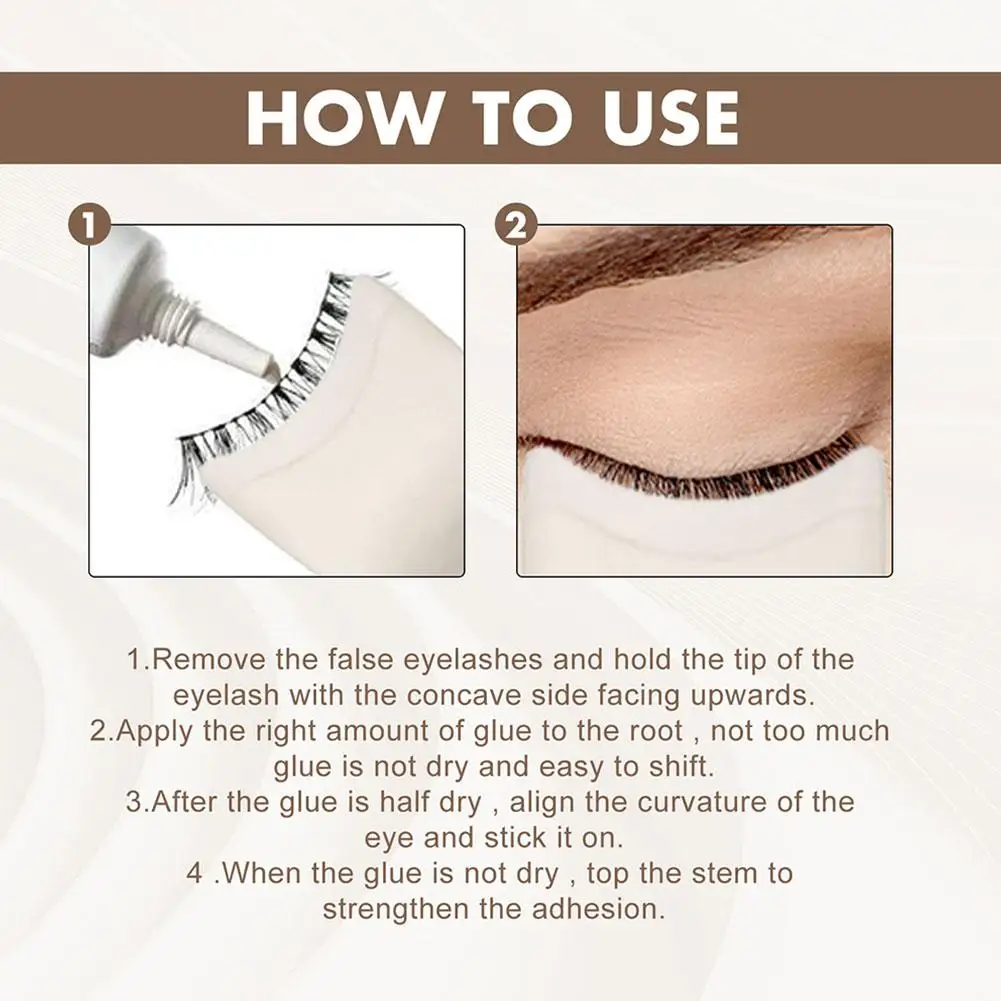 HOW TO USE

1

2

1.Remove the false eyelashes and hold the tip of the eyelash with the concave side facing upwards.
2.Apply the right amount of glue to the root , not too much glue is not dry and easy to shift.
3.After the glue is half dry , align the curvature of the eye and stick it on.
4 .When the glue is not dry , top the stem to strengthen the adhesion.