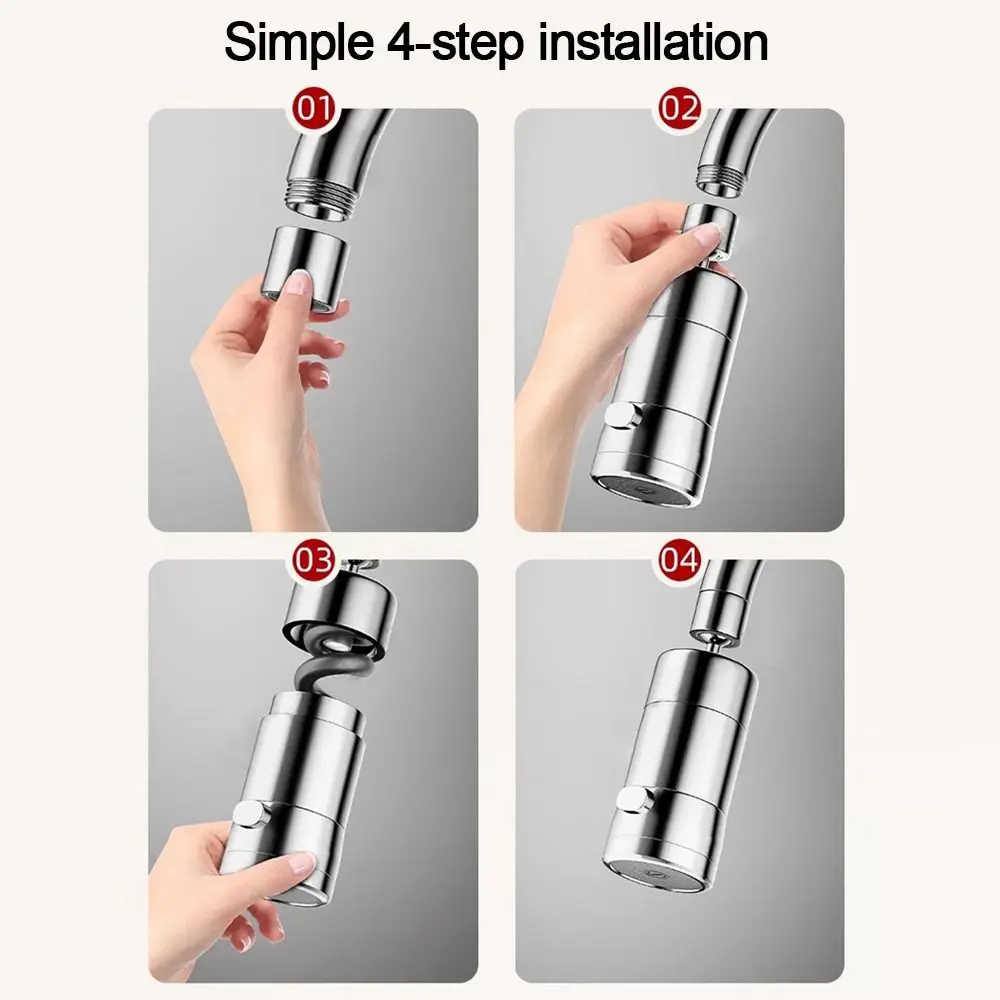 Simple 4-step installation

01

02

03

04