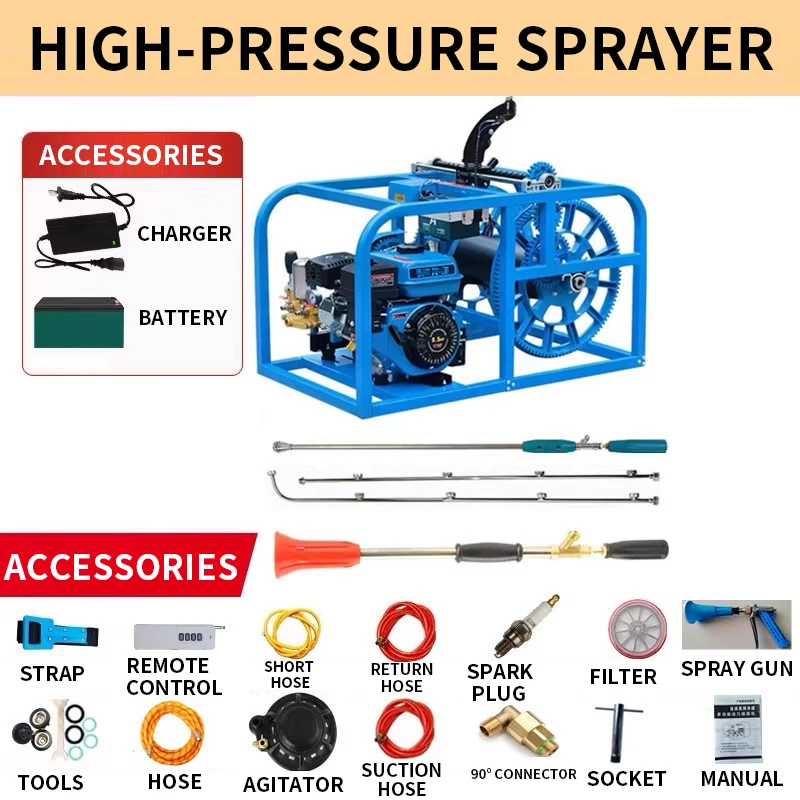 HIGH-PRESSURE SPRAYER

ACCESSORIES

CHARGER

BATTERY

ACCESSORIES

STRAP

REMOTE CONTROL

SHORT HOSE

RETURN HOSE

SPARK PLUG

FILTER

SPRAY GUN

TOOLS

HOSE

AGITATOR

SUCTION HOSE

90° CONNECTOR

SOCKET

MANUAL