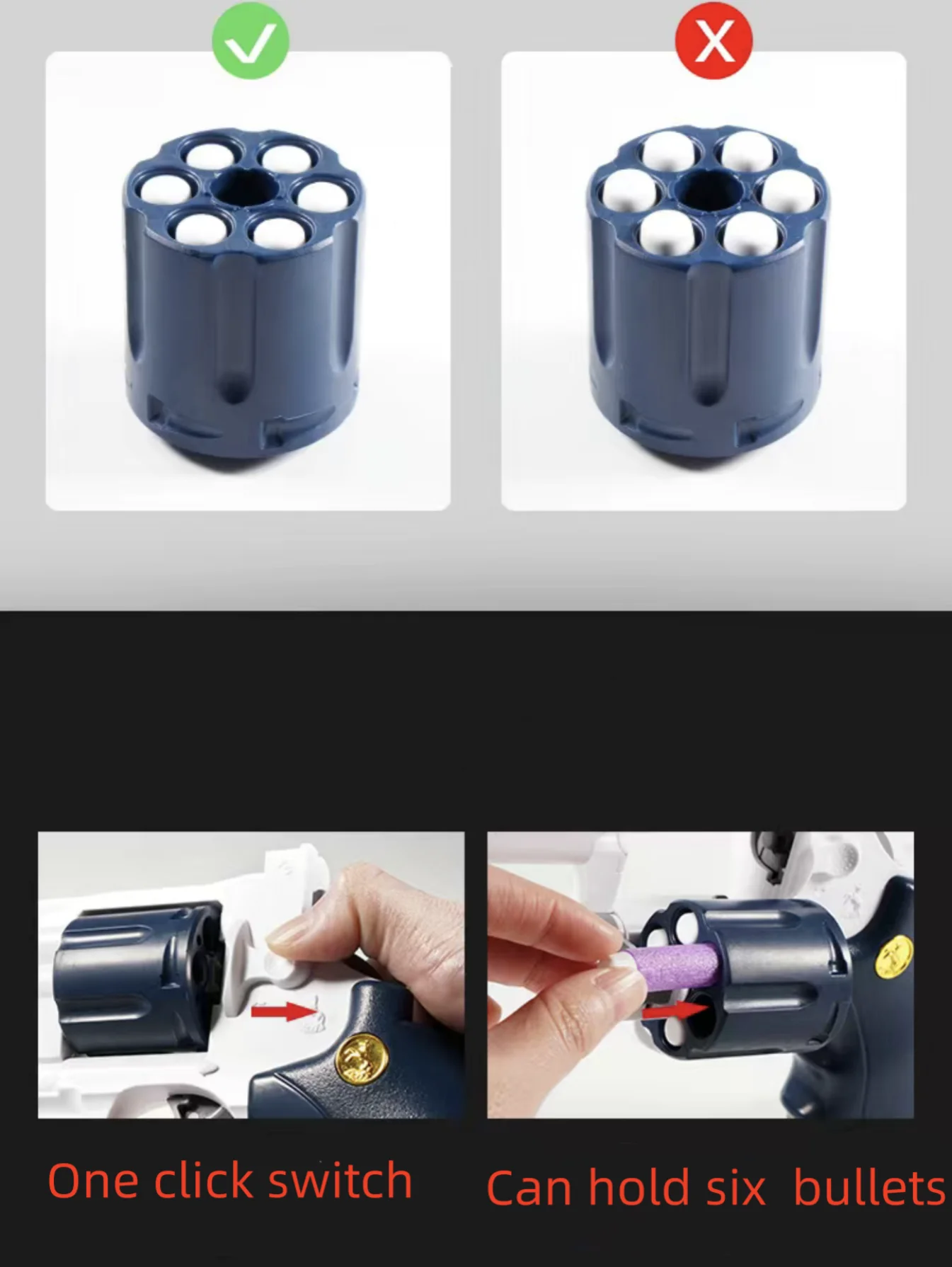 One click switch

Can hold six  bullets