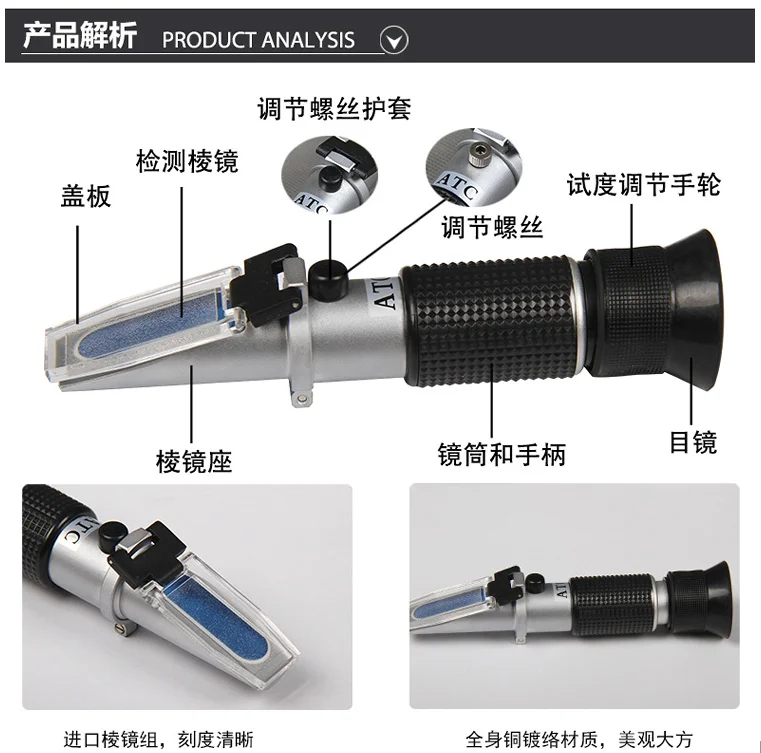 产品解析 PRODUCT ANALYSIS

调节螺丝护套

检测棱镜

盖板

ATC

ATC

试度调节手轮

调节螺丝

ATC

棱镜座

镜筒和手柄

目镜

ATC

ATC

进口棱镜组，刻度清晰

全身铜镀络材质，美观大方