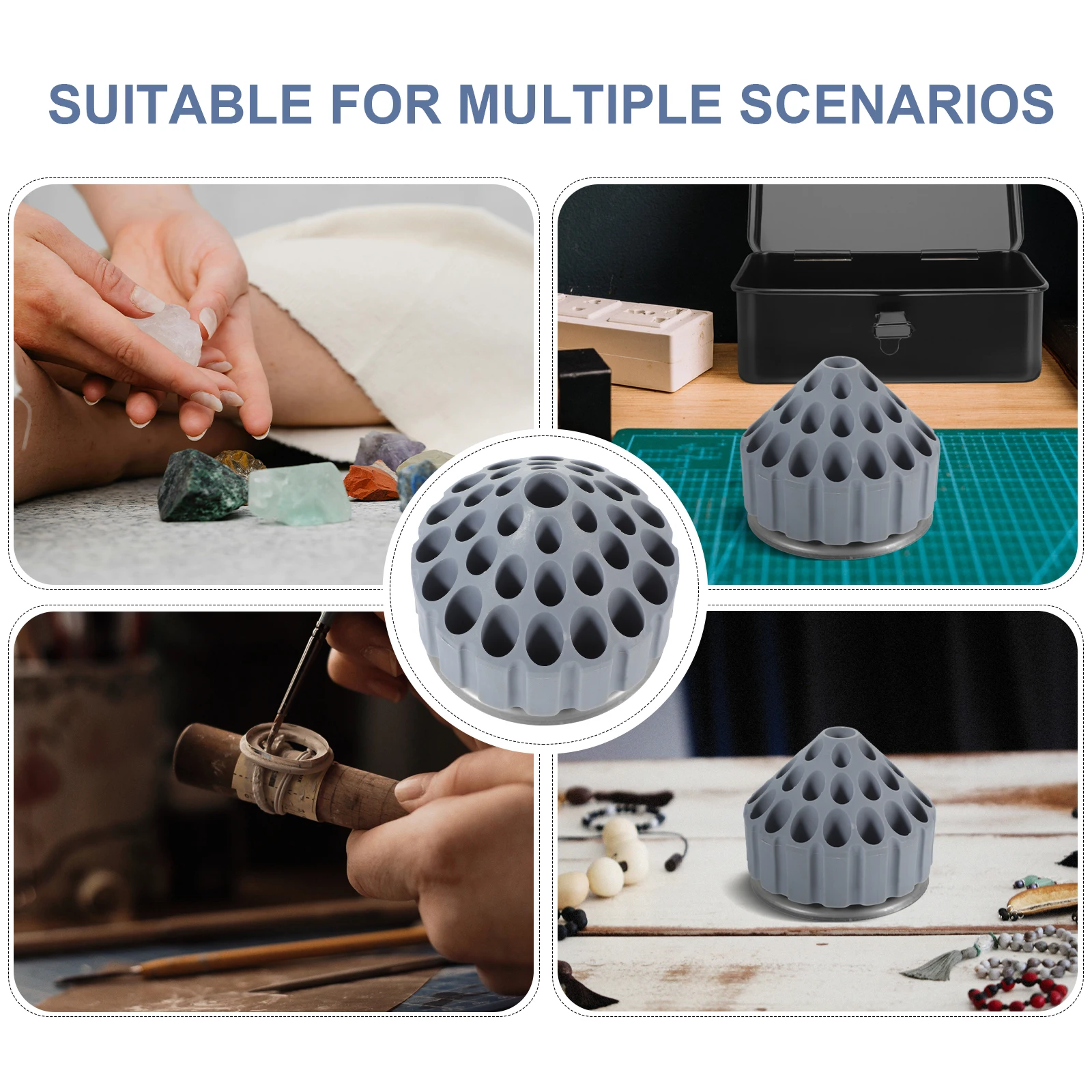 SUITABLE FOR MULTIPLE SCENARIOS