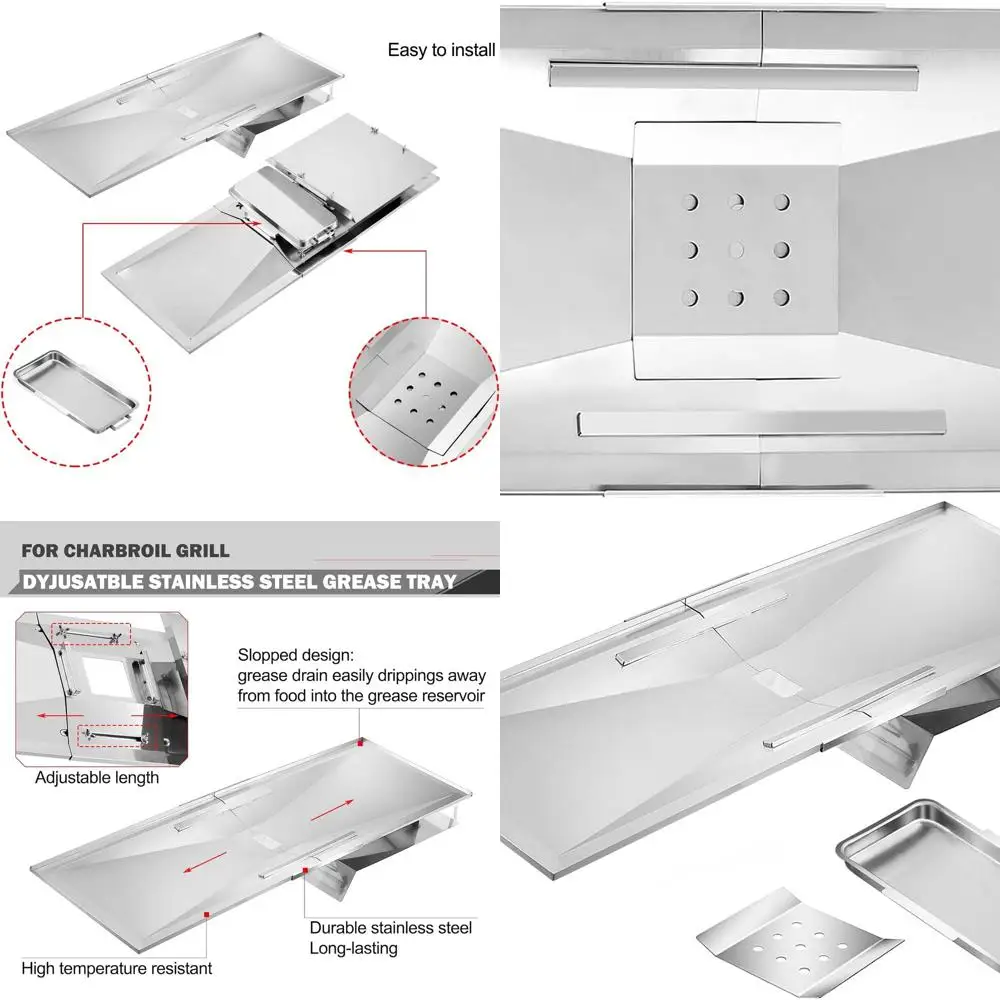 Easy to install

FOR CHARBROIL GRILL

DYJUSATBLE STAINLESS STEEL GREASE TRAY

Slopped design:
grease drain easily drippings away from food into the grease reservoir

Adjustable length

Durable stainless steel
Long-lasting

High temperature resistant