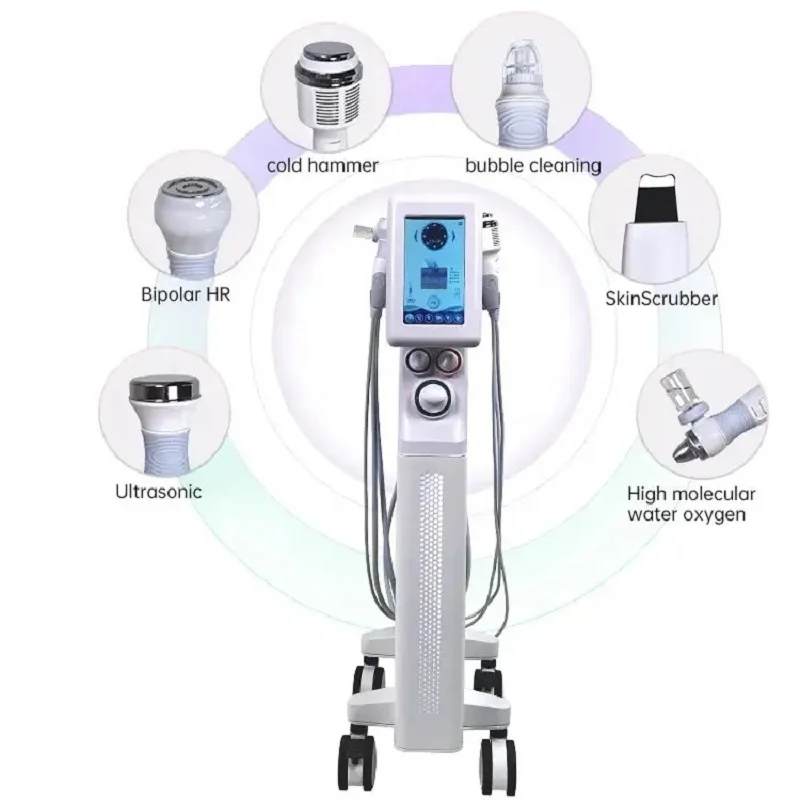 cold hammer

bubble cleaning

Bipolar HR

SkinScrubber

Ultrasonic

High molecular water oxygen