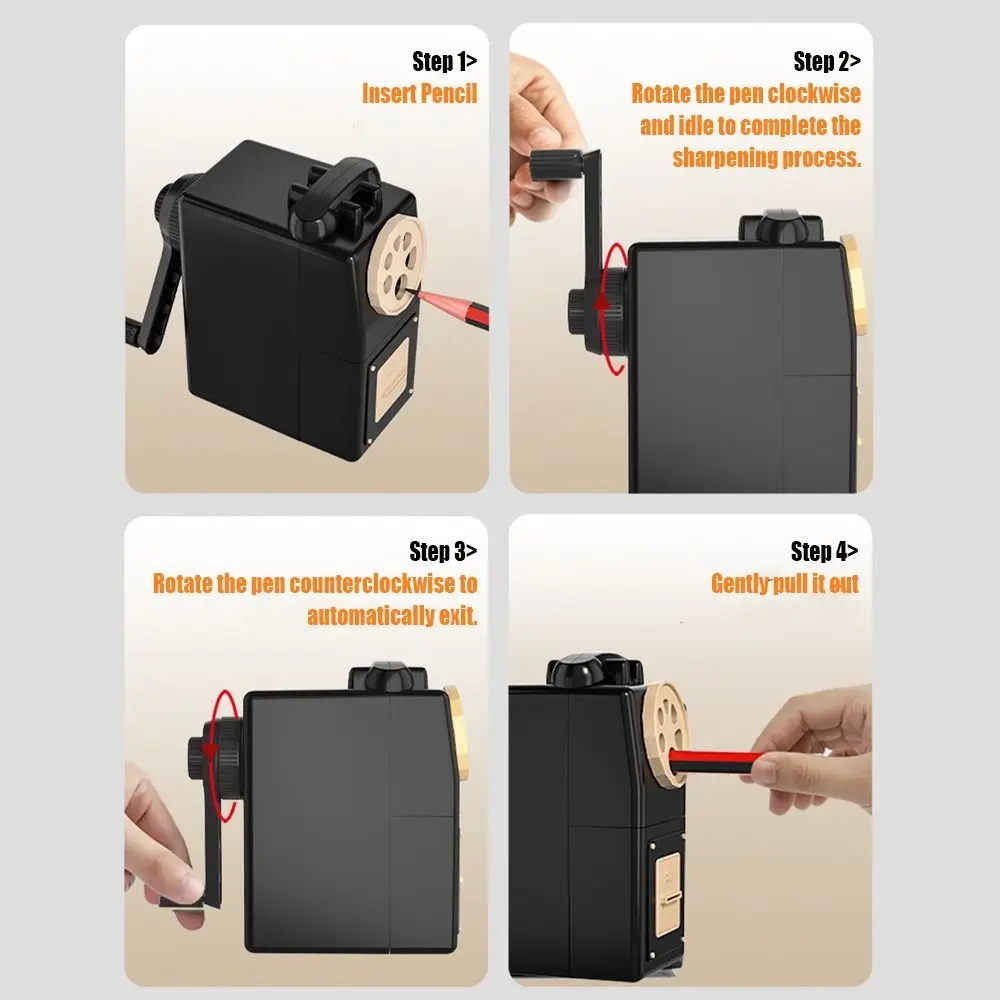 Step 1>
Insert Pencil

Step 2>
Rotate the pen clockwise and idle to complete the sharpening process.

Step 3>
Rotate the pen counterclockwise to automatically exit.

Step 4>
Gently pull it out