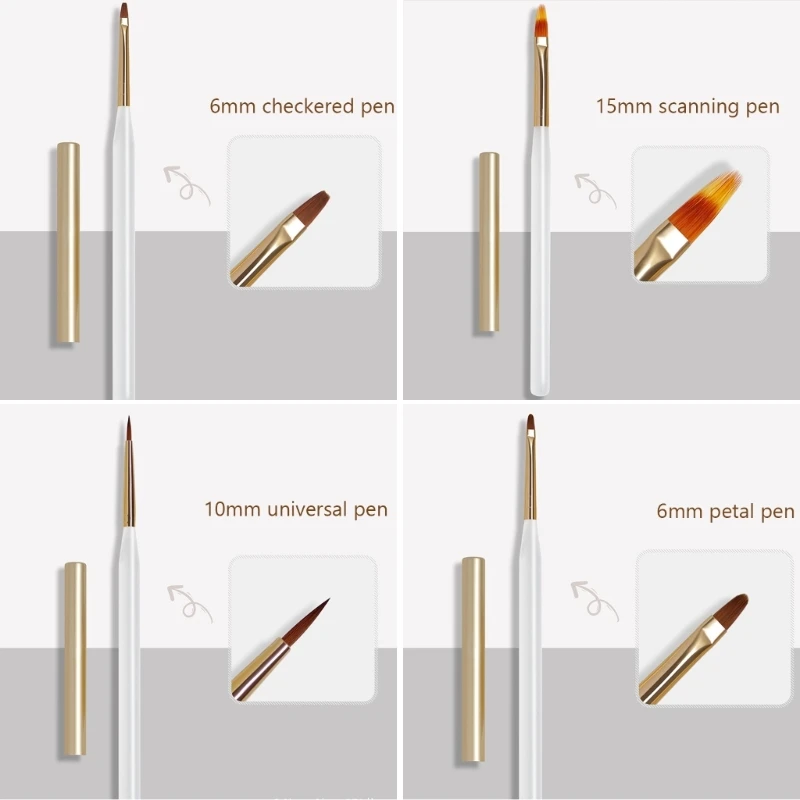 6mm checkered pen

15mm scanning pen

10mm universal pen

6mm petal pen