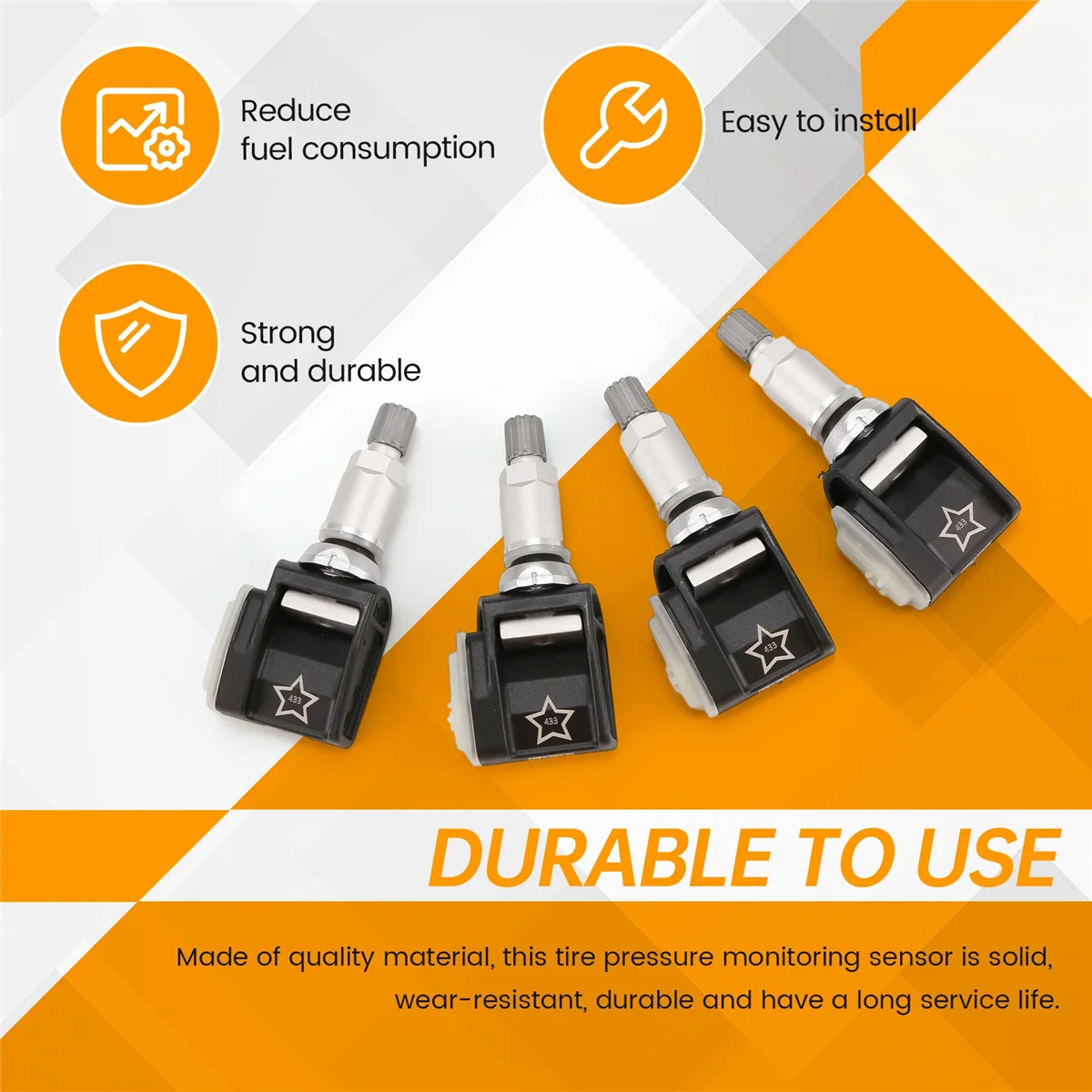 Reduce fuel consumption

Easy to install

Strong and durable

433

433

433

433

DURABLE TO USE

Made of quality material, this tire pressure monitoring sensor is solid, wear-resistant, durable and have a long service life.