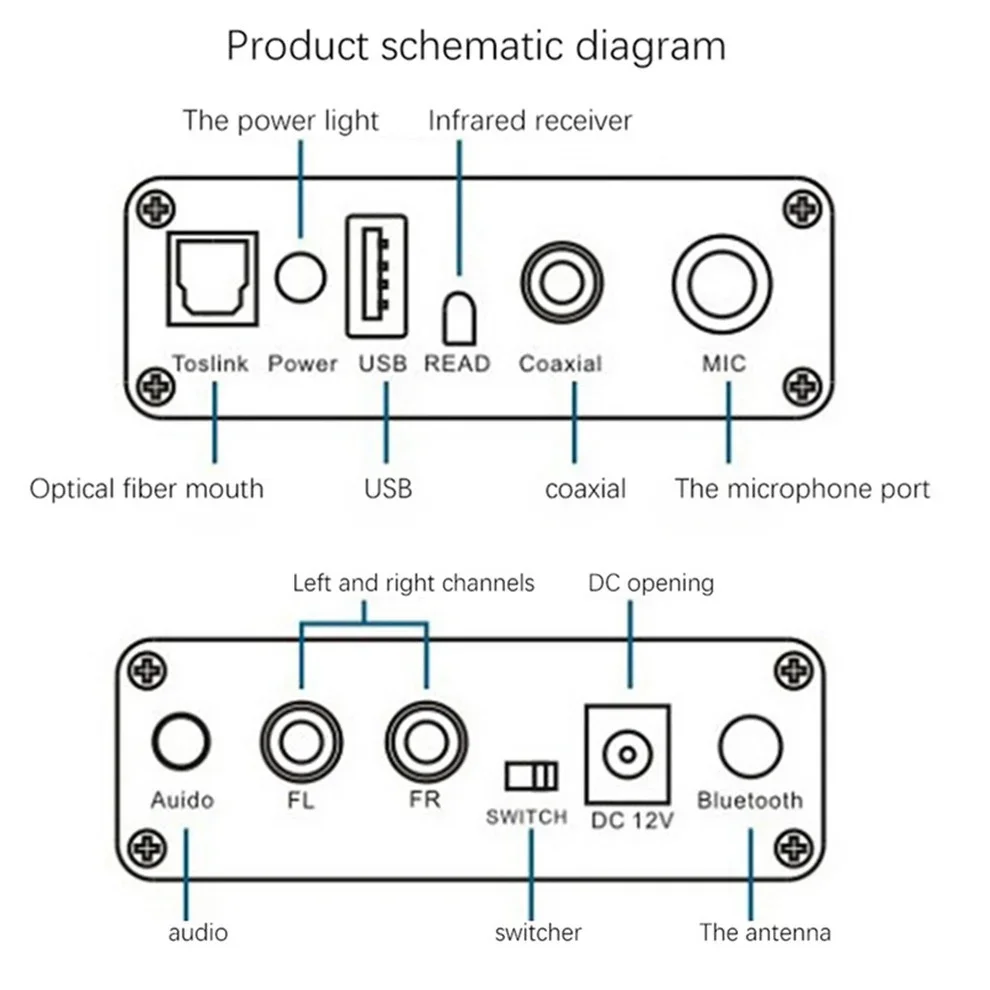 Product schematic diagram

The power light

Infrared receiver

Toslink Power USB READ Coaxial MIC

Optical fiber mouth

USB

coaxial

The microphone port

Left and right channels

DC opening

Auido FL FR SWITCH DC 12V Bluetooth

audio

switcher

The antenna