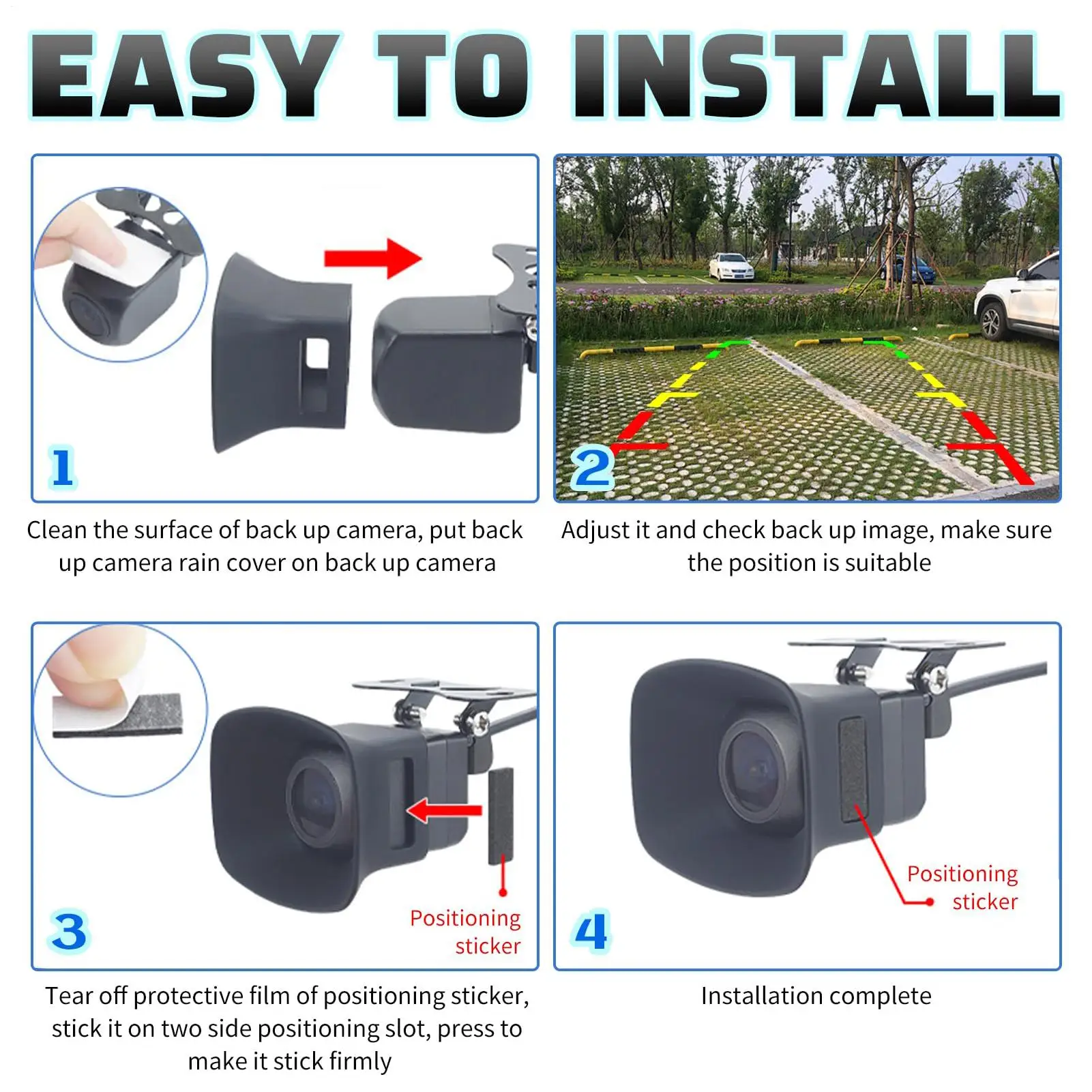 EASY TO INSTALL

1

Clean the surface of back up camera, put back up camera rain cover on back up camera

2

Adjust it and check back up image, make sure the position is suitable

3

Positioning sticker

Tear off protective film of positioning sticker, stick it on two side positioning slot, press to make it stick firmly

4

Positioning sticker

Installation complete