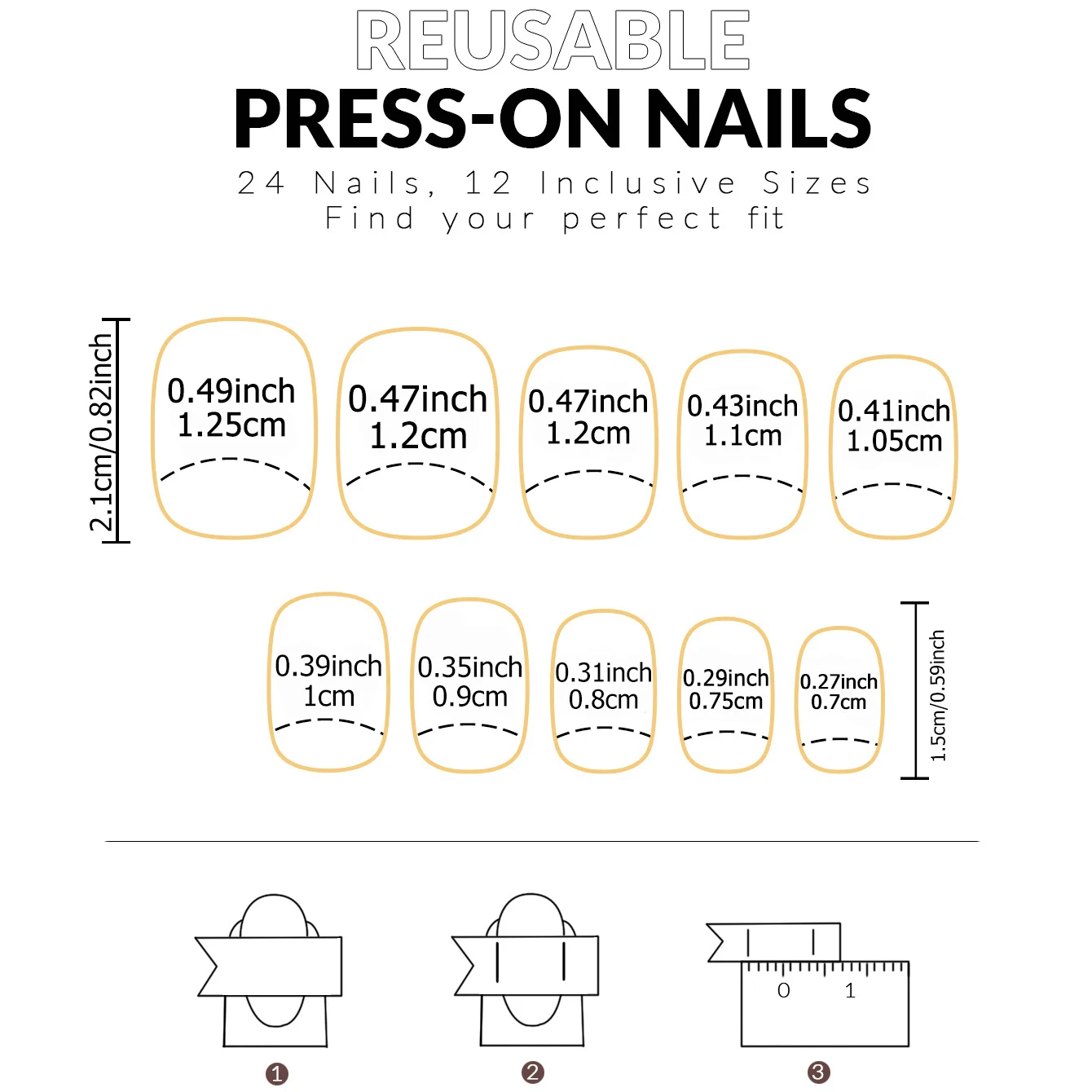 REUSABLE
PRESS-ON NAILS
24 Nails, 12 Inclusive Sizes
Find your perfect fit

2.1cm/0.82inch

0.49inch 1.25cm

0.47inch 1.2cm

0.47inch 1.2cm

0.43inch 1.1cm

0.41inch 1.05cm

0.39inch 1cm

0.35inch 0.9cm

0.31inch 0.8cm

0.29inch 0.75cm

0.27inch 0.7cm

1.5cm/0.59inch

0 1

❶

❷

❸