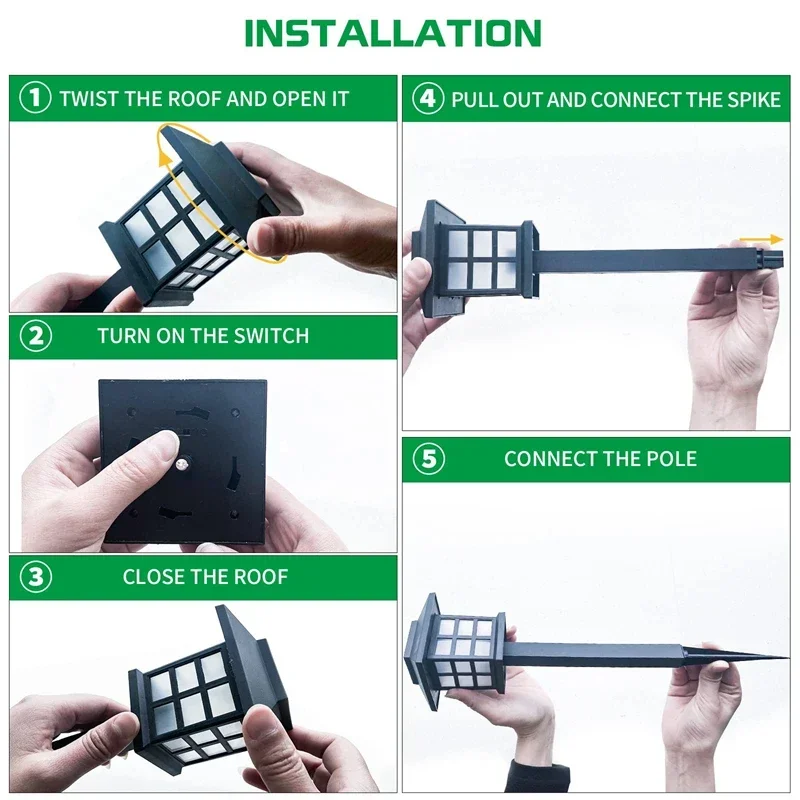 INSTALLATION

① TWIST THE ROOF AND OPEN IT

② TURN ON THE SWITCH

③ CLOSE THE ROOF

④ PULL OUT AND CONNECT THE SPIKE

⑤ CONNECT THE POLE