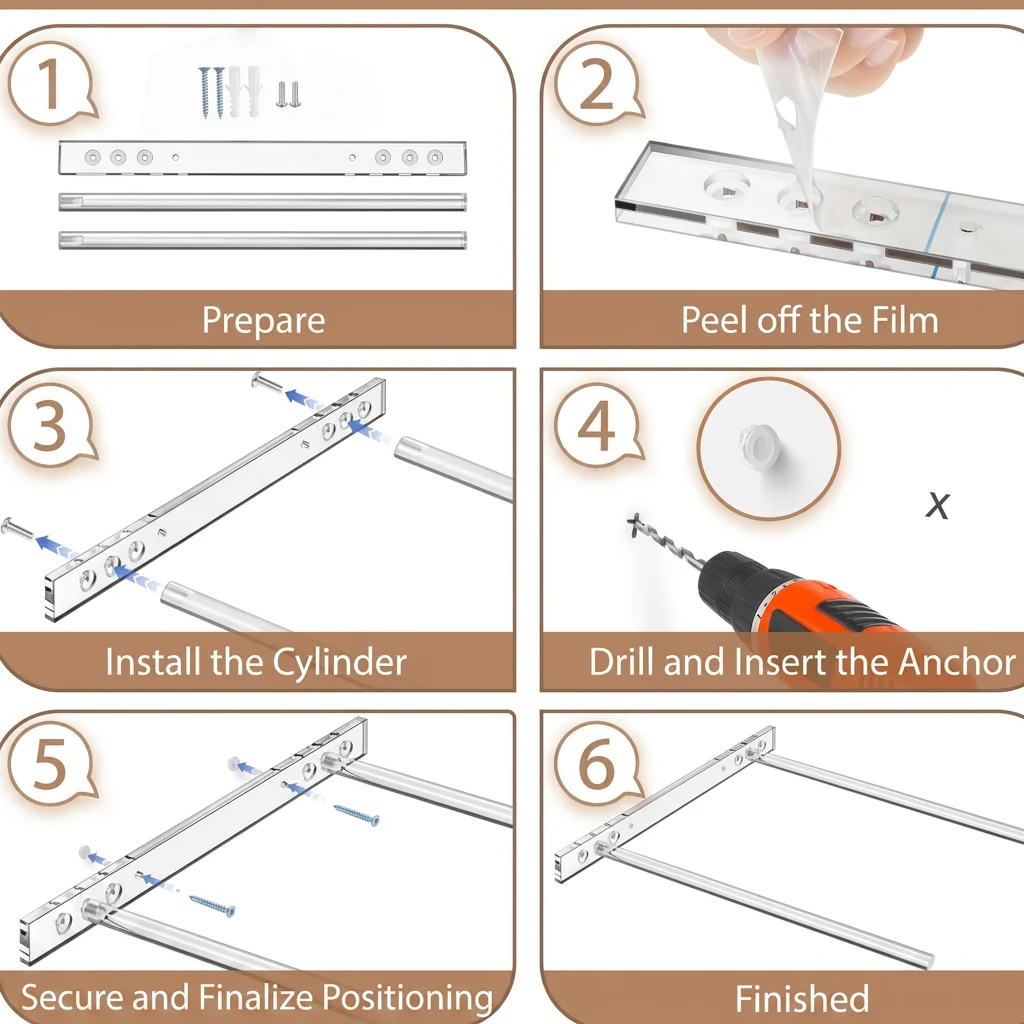 1
Prepare

2
Peel off the Film

3
Install the Cylinder

4
x
Drill and Insert the Anchor

5
Secure and Finalize Positioning

6
Finished