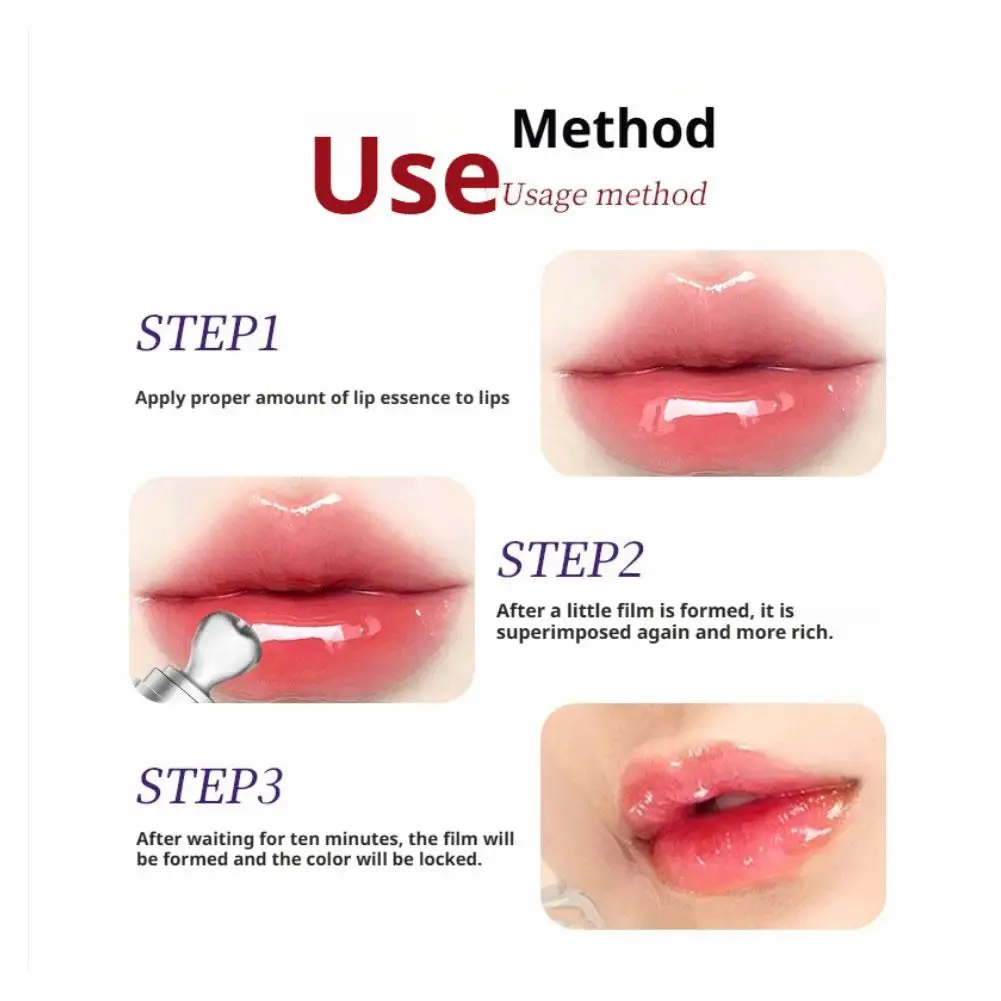 Use Method
Usage method

STEP1

Apply proper amount of lip essence to lips

STEP2

After a little film is formed, it is superimposed again and more rich.

STEP3

After waiting for ten minutes, the film will be formed and the color will be locked.