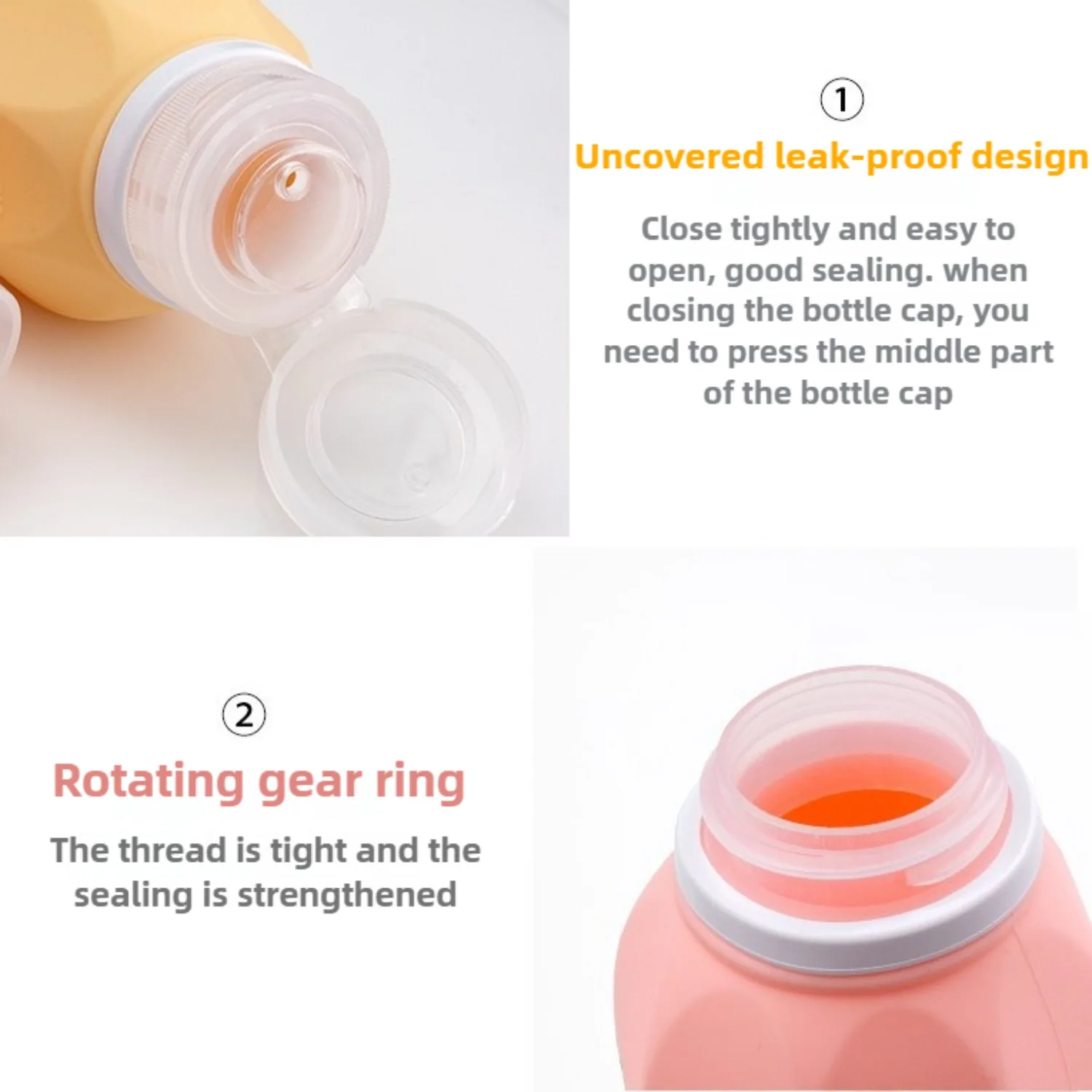 ①
Uncovered leak-proof design

Close tightly and easy to open, good sealing. when closing the bottle cap, you need to press the middle part of the bottle cap

②
Rotating gear ring

The thread is tight and the sealing is strengthened