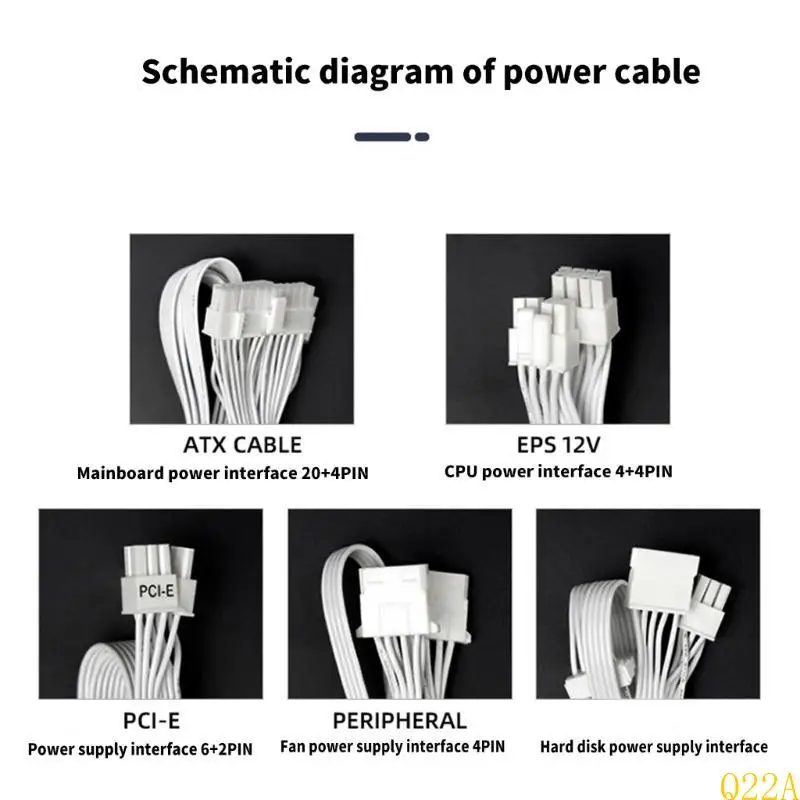 Schematic diagram of power cable

ATX CABLE
Mainboard power interface 20+4PIN

EPS 12V
CPU power interface 4+4PIN

PCI-E

PCI-E
Power supply interface 6+2PIN

PERIPHERAL
Fan power supply interface 4PIN

Hard disk power supply interface

Q22A