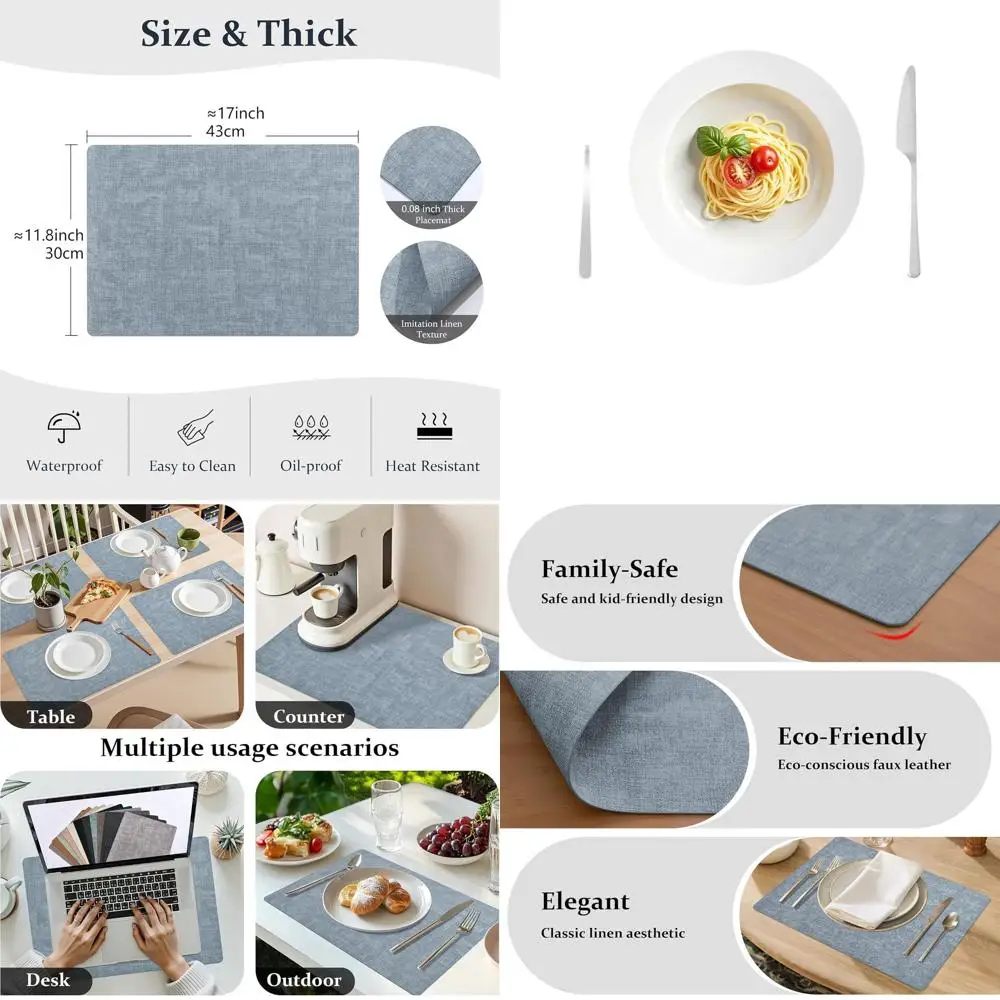 Size & Thick

≈17inch
43cm

≈11.8inch
30cm

0.08 inch Thick Placemat

Imitation Linen Texture

Waterproof

Easy to Clean

Oil-proof

Heat Resistant

Table

Counter

Multiple usage scenarios

Desk

Outdoor

Family-Safe
Safe and kid-friendly design

Eco-Friendly
Eco-conscious faux leather

Elegant
Classic linen aesthetic