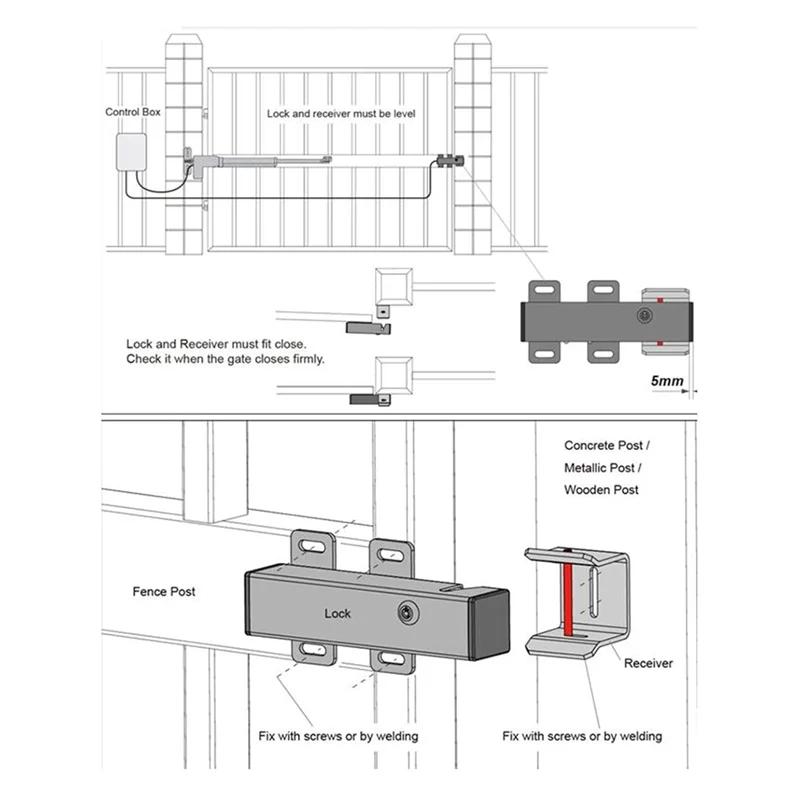 Control Box

Lock and receiver must be level

Lock and Receiver must fit close.
Check it when the gate closes firmly.

5mm

Concrete Post /
Metallic Post /
Wooden Post

Fence Post

Lock

Receiver

Fix with screws or by welding

Fix with screws or by welding