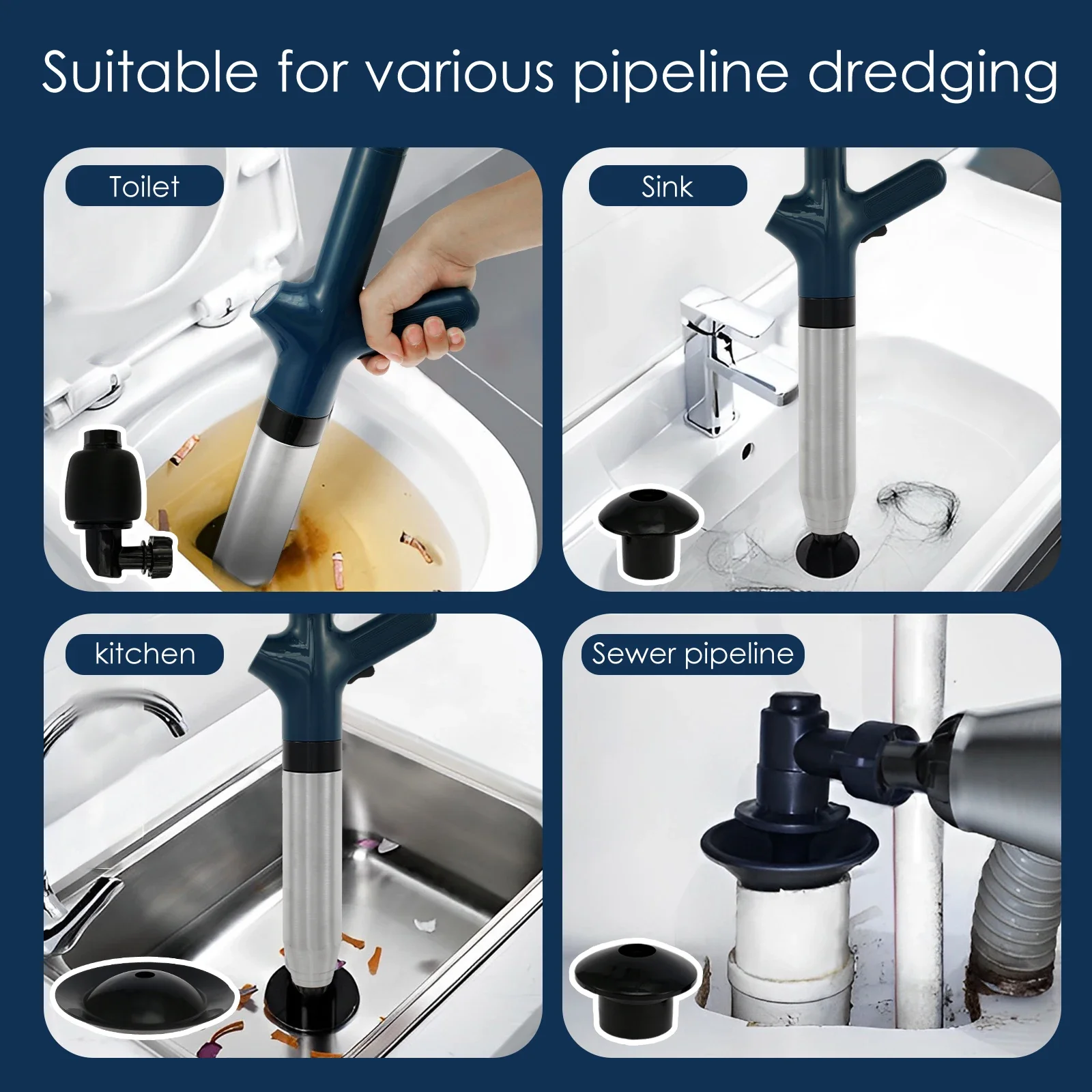 Suitable for various pipeline dredging

Toilet

Sink

kitchen

Sewer pipeline