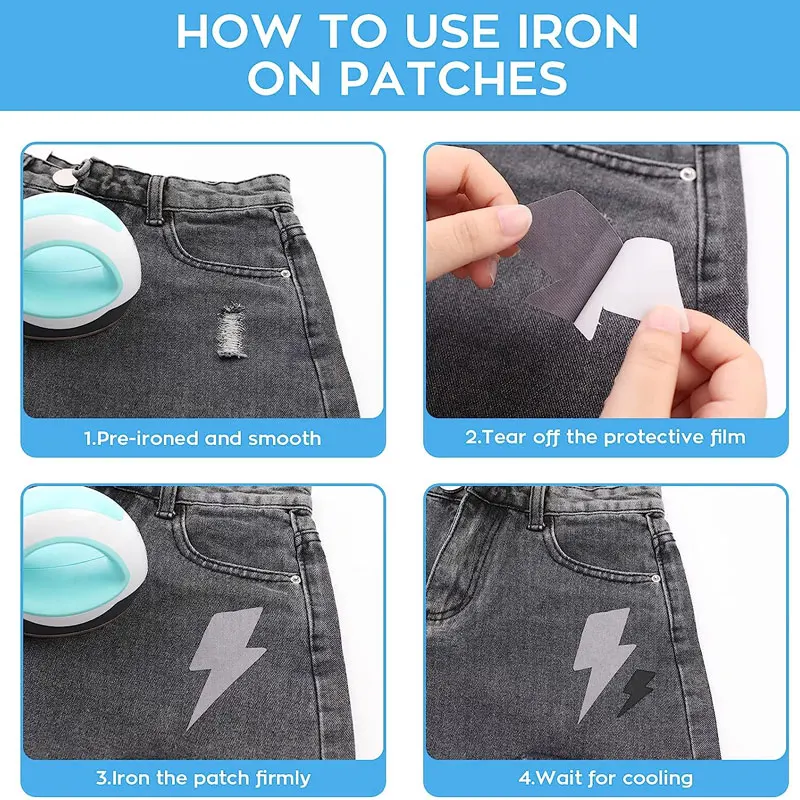 HOW TO USE IRON ON PATCHES

1.Pre-ironed and smooth

2.Tear off the protective film

3.Iron the patch firmly

4.Wait for cooling