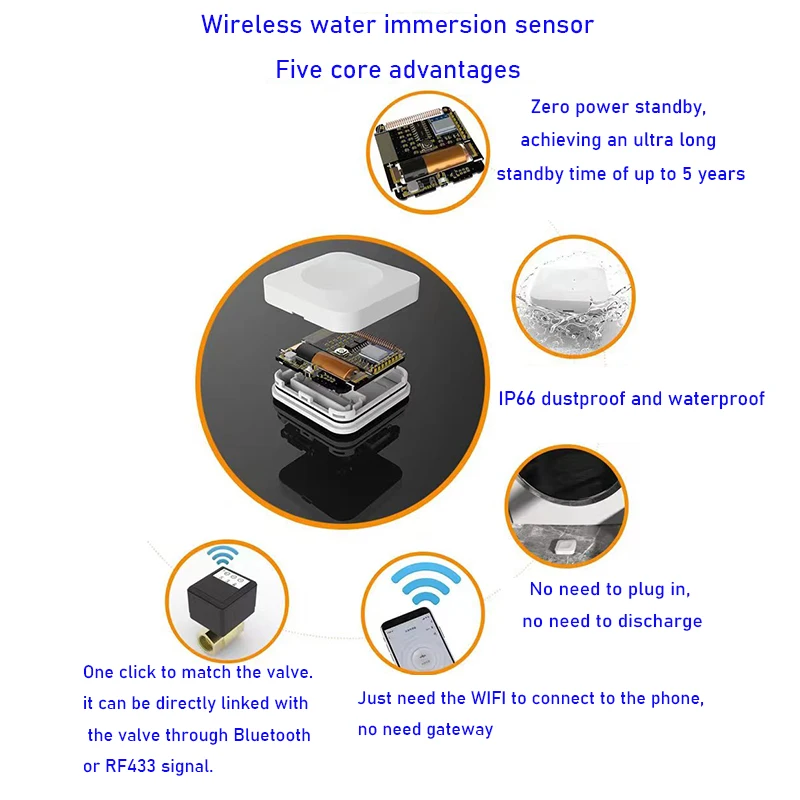 Wireless water immersion sensor

Five core advantages

Zero power standby, achieving an ultra long standby time of up to 5 years

IP66 dustproof and waterproof

No need to plug in, no need to discharge

One click to match the valve. it can be directly linked with the valve through Bluetooth or RF433 signal.

Just need the WIFI to connect to the phone, no need gateway