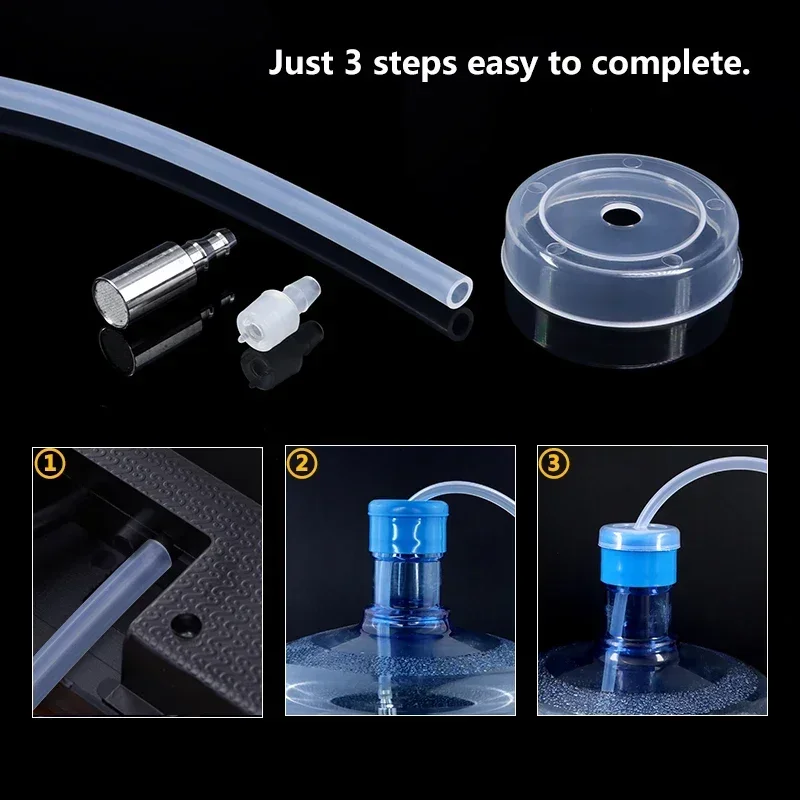 Just 3 steps easy to complete.

①

②

③