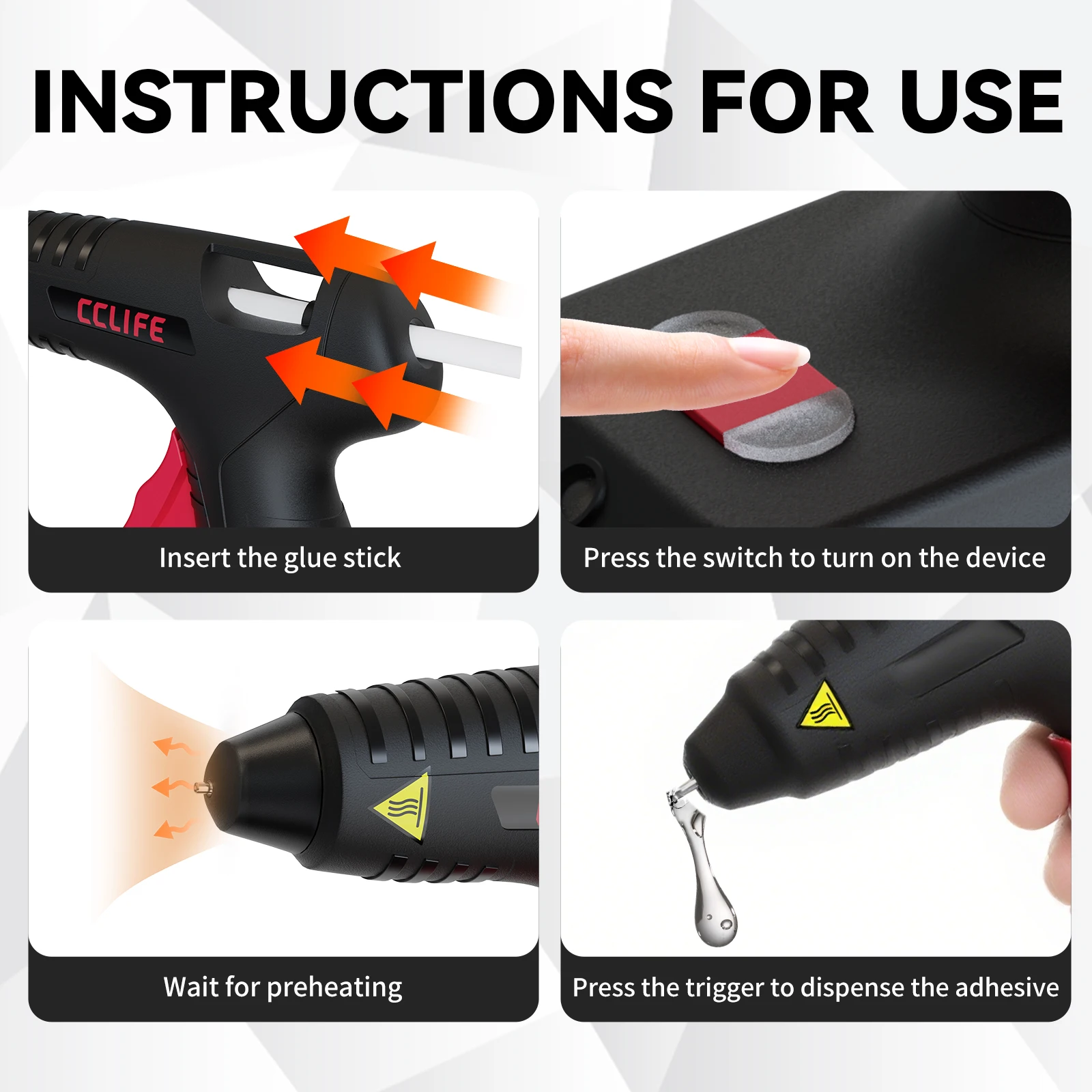 INSTRUCTIONS FOR USE

CCLIFE

Insert the glue stick

Press the switch to turn on the device

Wait for preheating

Press the trigger to dispense the adhesive