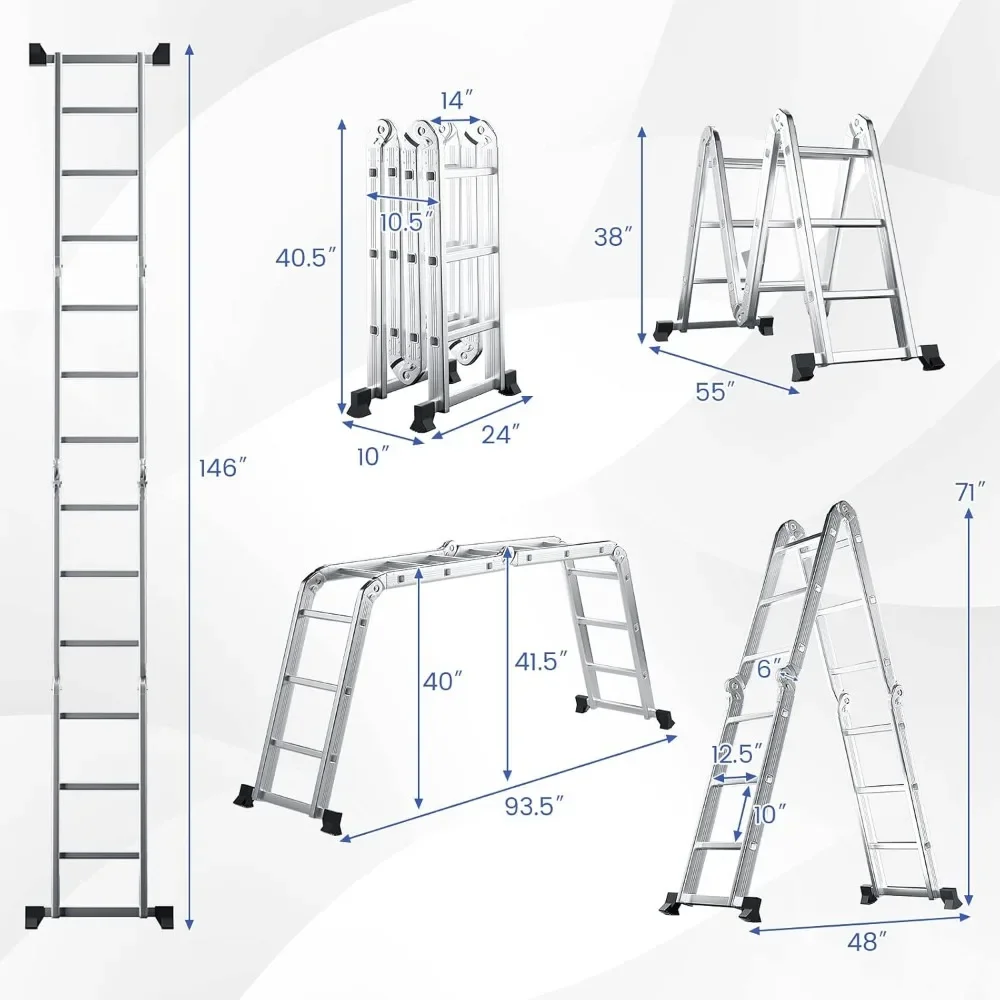 146″

14″

10.5″

40.5″

10″

24″

38″

55″

40″

41.5″

93.5″

71″

6″

12.5″

10″

48″