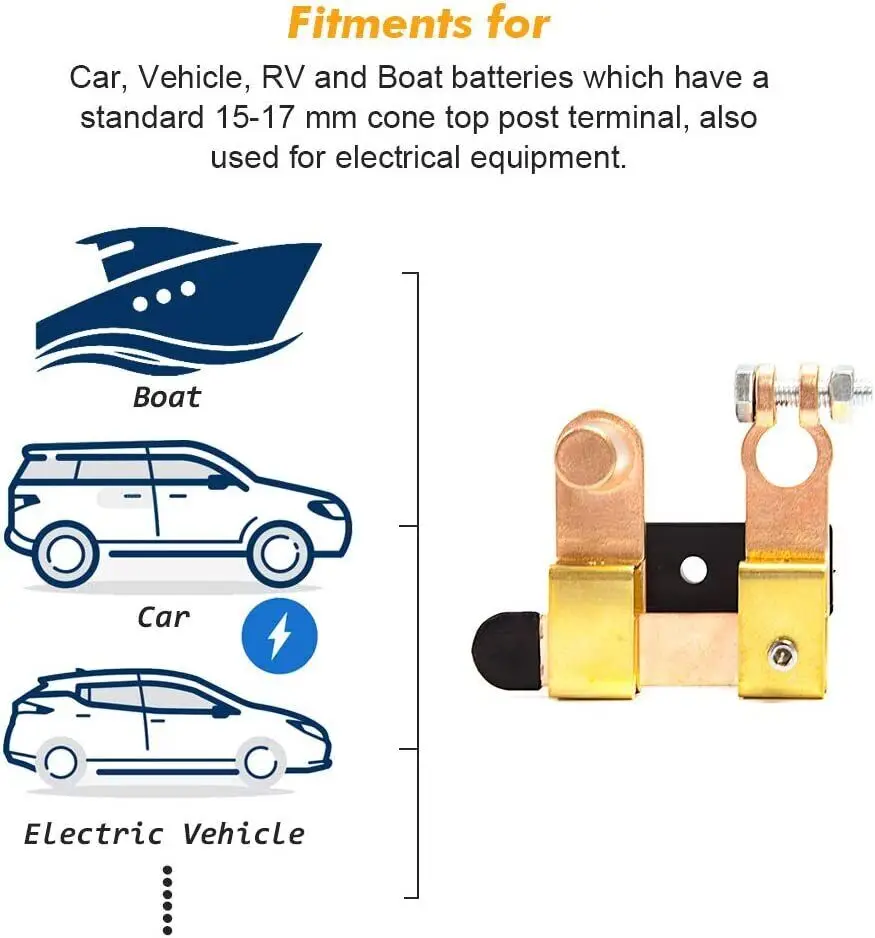 Fitments for

Car, Vehicle, RV and Boat batteries which have a standard 15-17 mm cone top post terminal, also used for electrical equipment.

Boat

Car

Electric Vehicle