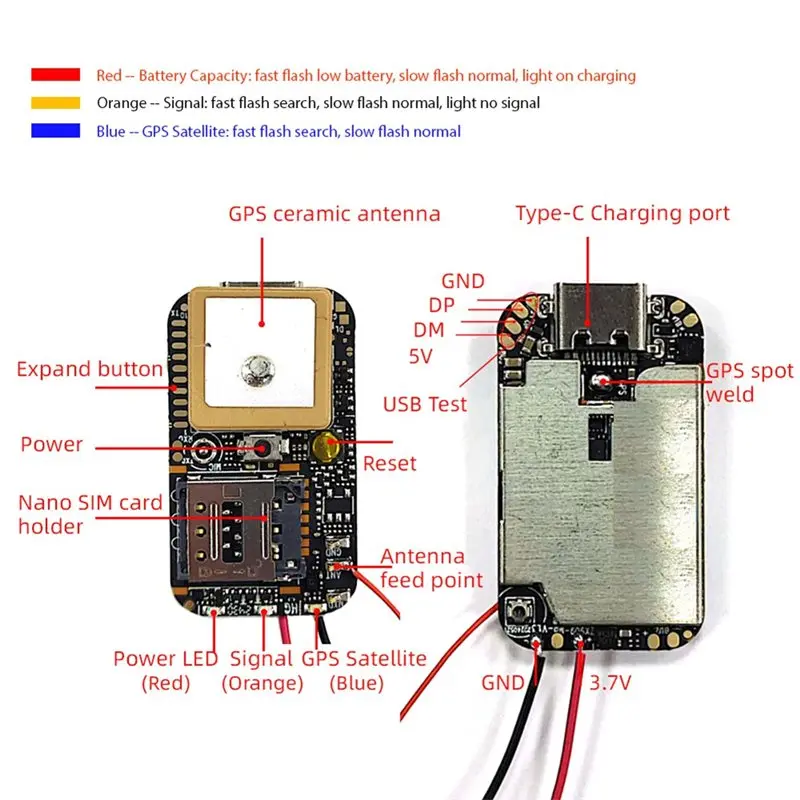 Red -- Battery Capacity: fast flash low battery, slow flash normal, light on charging
Orange -- Signal: fast flash search, slow flash normal, light no signal
Blue -- GPS Satellite: fast flash search, slow flash normal

GPS ceramic antenna
Expand button
Power
Reset
Nano SIM card holder
Antenna feed point
Power LED (Red)
Signal (Orange)
GPS Satellite (Blue)

Type-C Charging port
GND
DP
DM
5V
USB Test
GPS spot weld
GND
3.7V