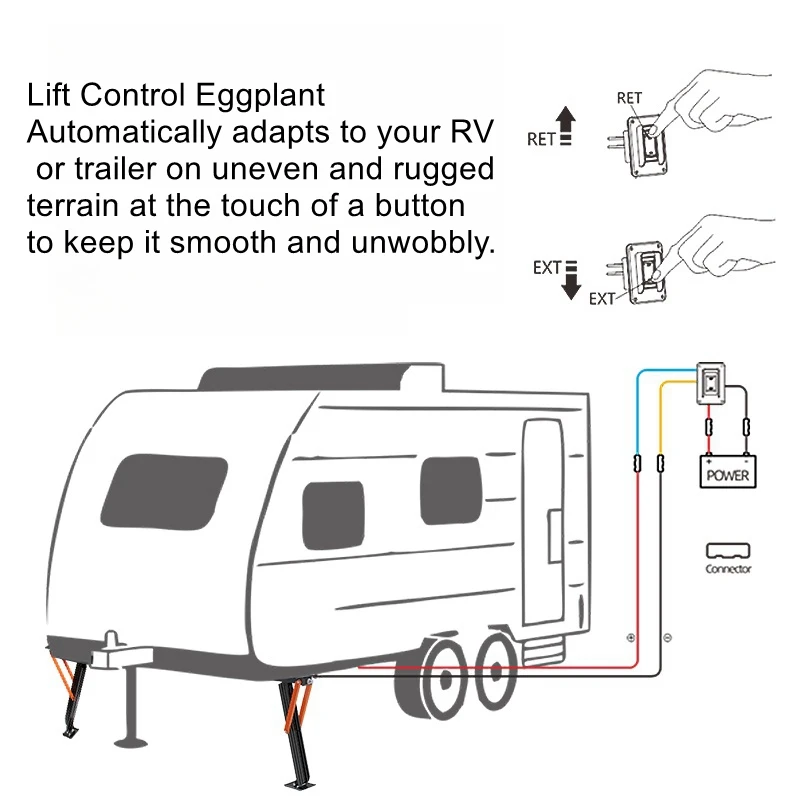 Lift Control Eggplant
Automatically adapts to your RV or trailer on uneven and rugged terrain at the touch of a button to keep it smooth and unwobbly.

RET
RET

EXT
EXT

+ -
POWER

Connector

⊕ ⊖