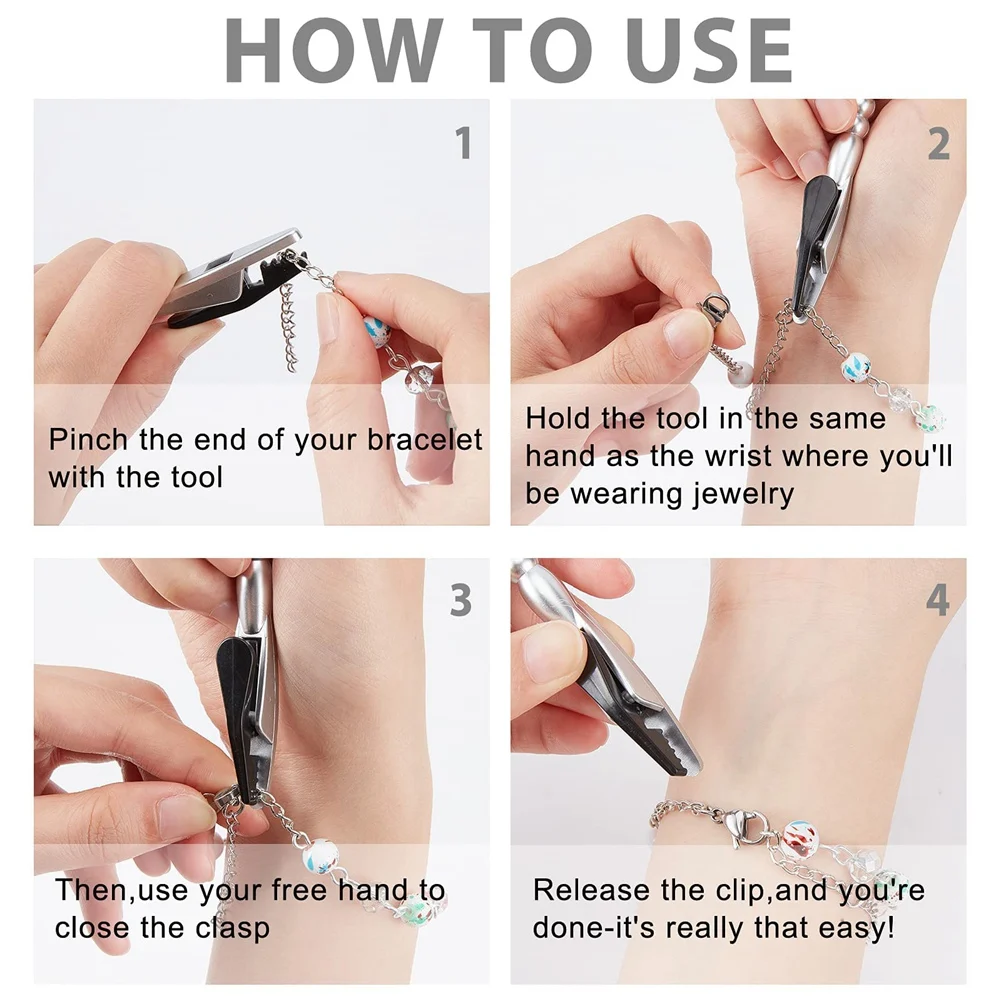 HOW TO USE

1

Pinch the end of your bracelet with the tool

2

Hold the tool in the same hand as the wrist where you'll be wearing jewelry

3

Then,use your free hand to close the clasp

4

Release the clip,and you're done-it's really that easy!