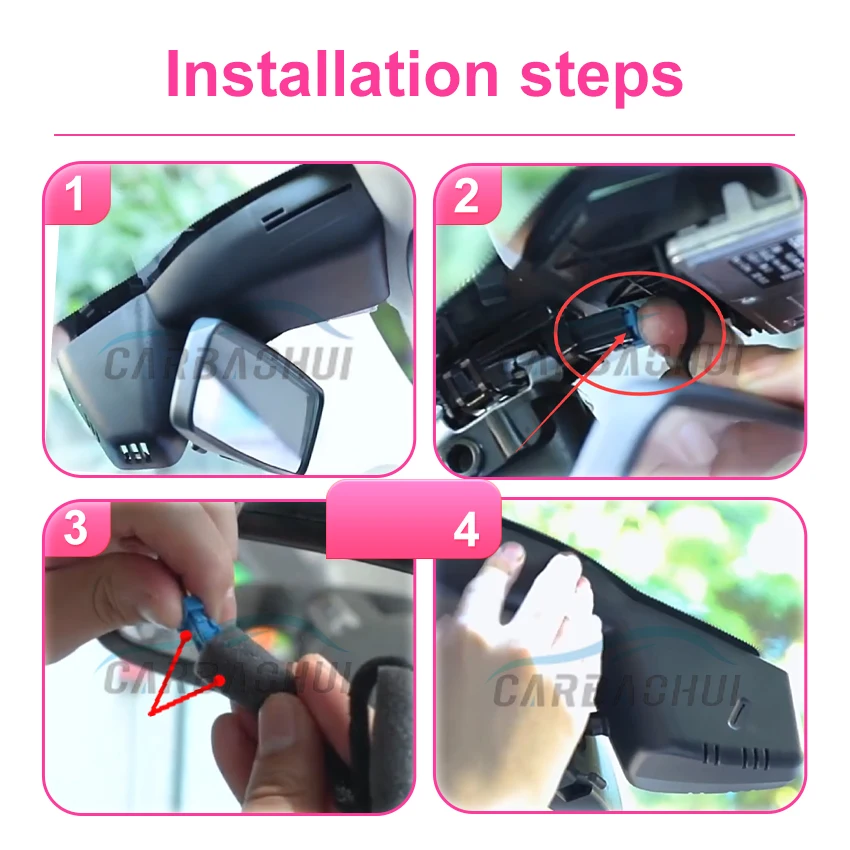 Installation steps

1

CARBASHUI

2

CARBASHUI

3

CARBASHUI

4

CARBASHUI